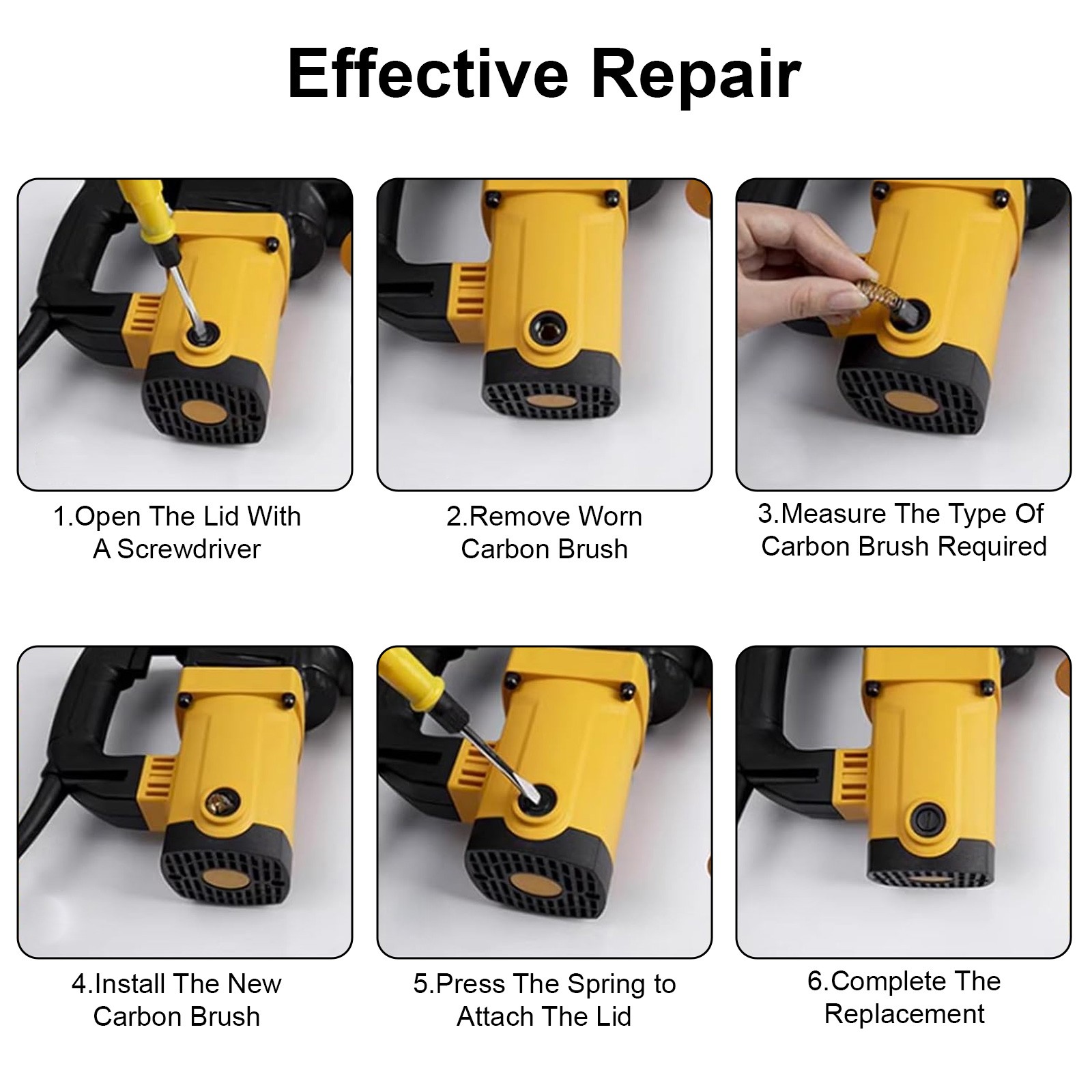 Effective Repair

1.Open The Lid With A Screwdriver

2.Remove Worn Carbon Brush

3.Measure The Type Of Carbon Brush Required

4.Install The New Carbon Brush

5.Press The Spring to Attach The Lid

6.Complete The Replacement