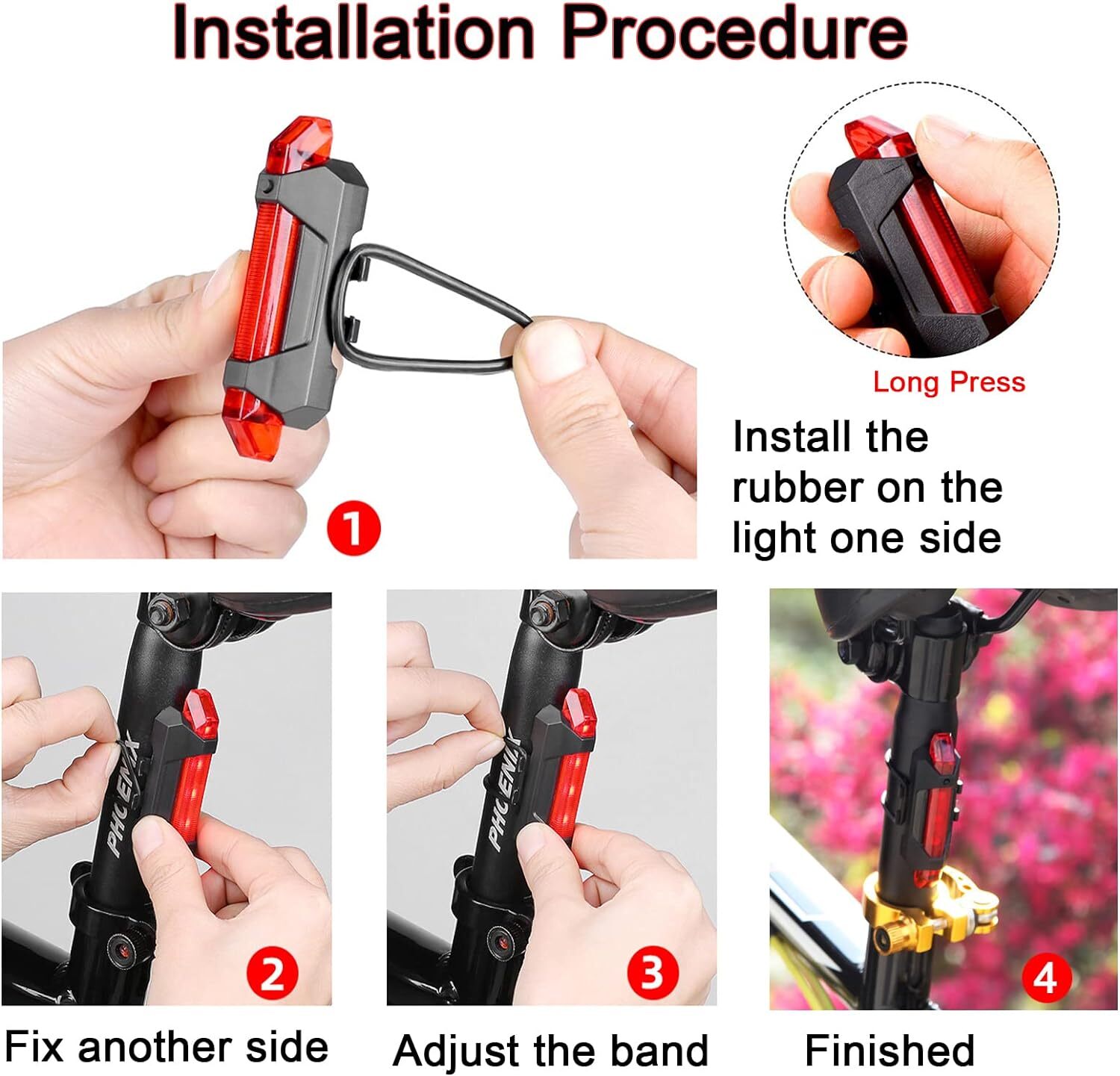 Installation Procedure

1

Long Press

Install the rubber on the light one side

PHOENIX

2

PHOENIX

3

4

Fix another side

Adjust the band

Finished