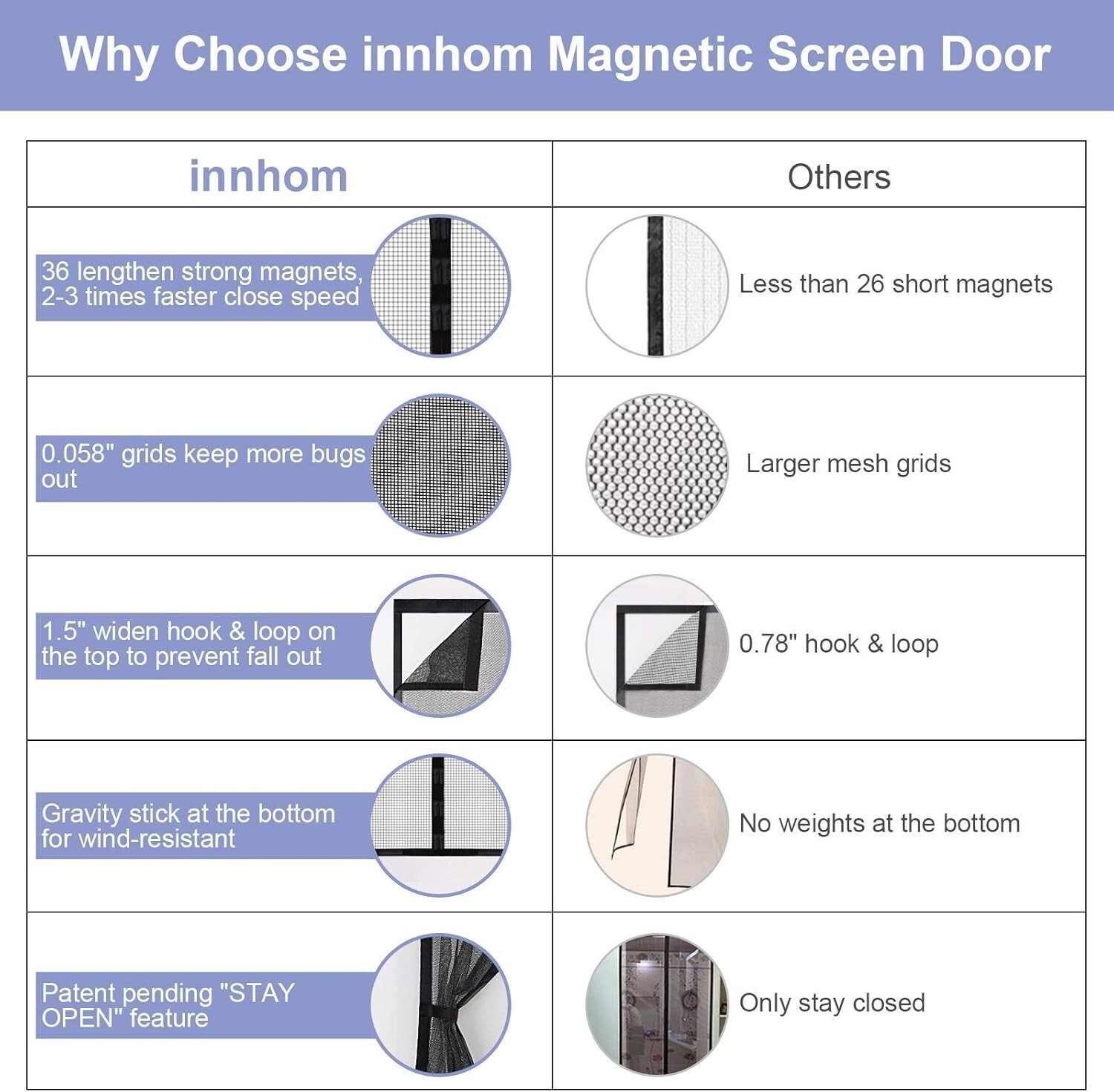 Why Choose innhom Magnetic Screen Door

| innhom | Others |
|---|---|
| 36 lengthen strong magnets, 2-3 times faster close speed | Less than 26 short magnets |
| 0.058" grids keep more bugs out | Larger mesh grids |
| 1.5" widen hook & loop on the top to prevent fall out | 0.78" hook & loop |
| Gravity stick at the bottom for wind-resistant | No weights at the bottom |
| Patent pending "STAY OPEN" feature | Only stay closed |