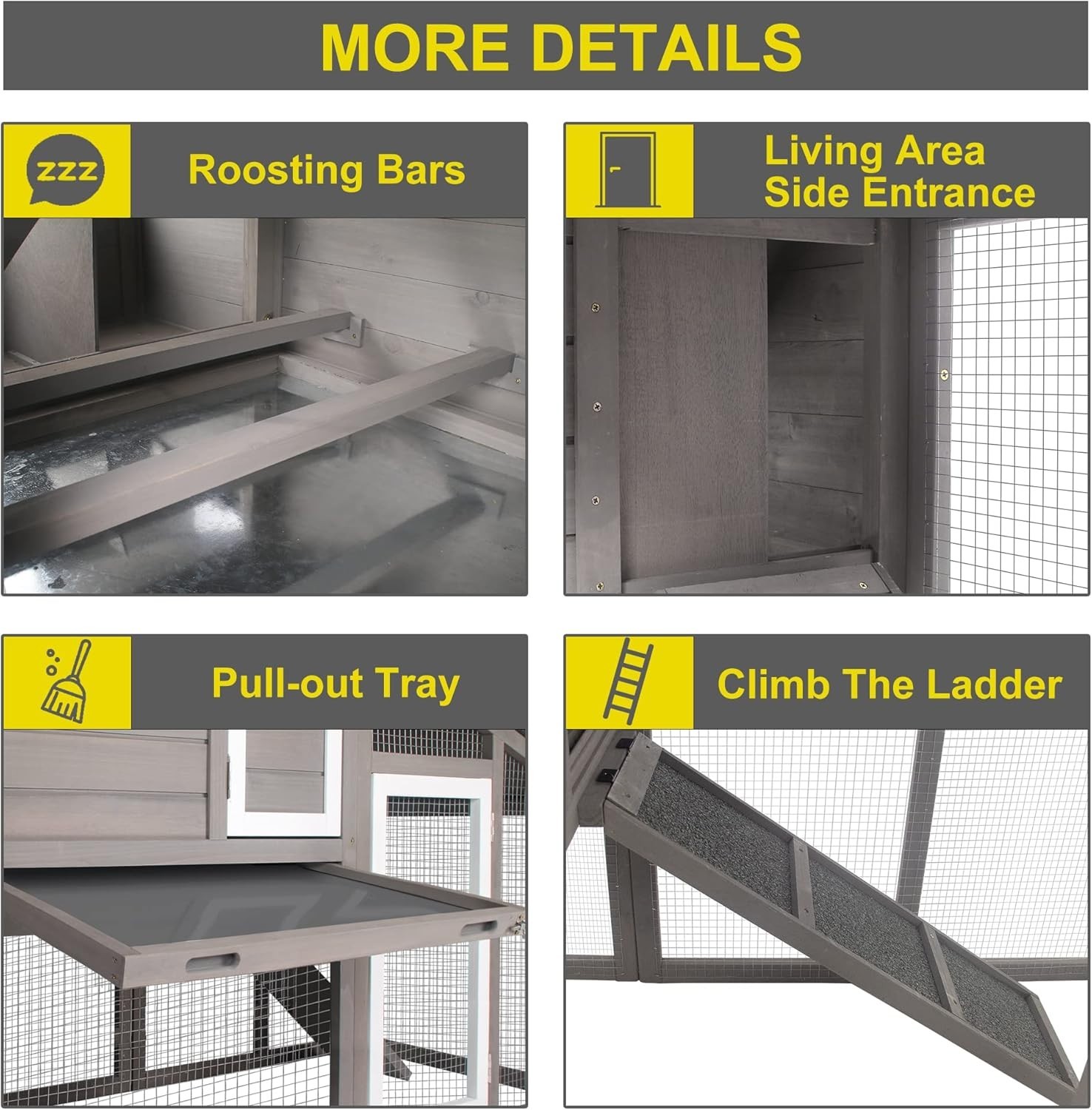 MORE DETAILS

zzz

Roosting Bars

Living Area Side Entrance

Pull-out Tray

Climb The Ladder