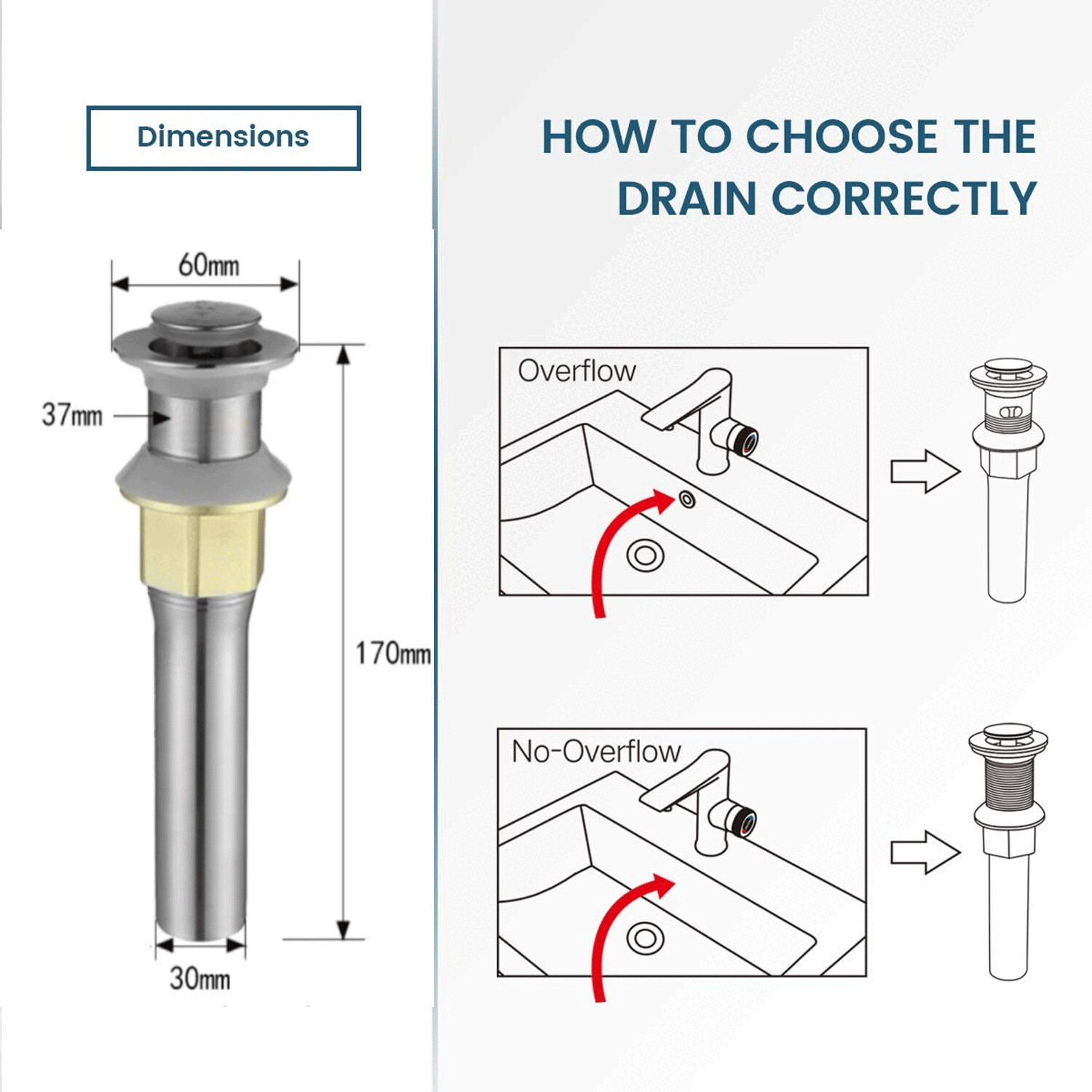 Dimensions

60mm

37mm

170mm

30mm

HOW TO CHOOSE THE DRAIN CORRECTLY

Overflow

No-Overflow