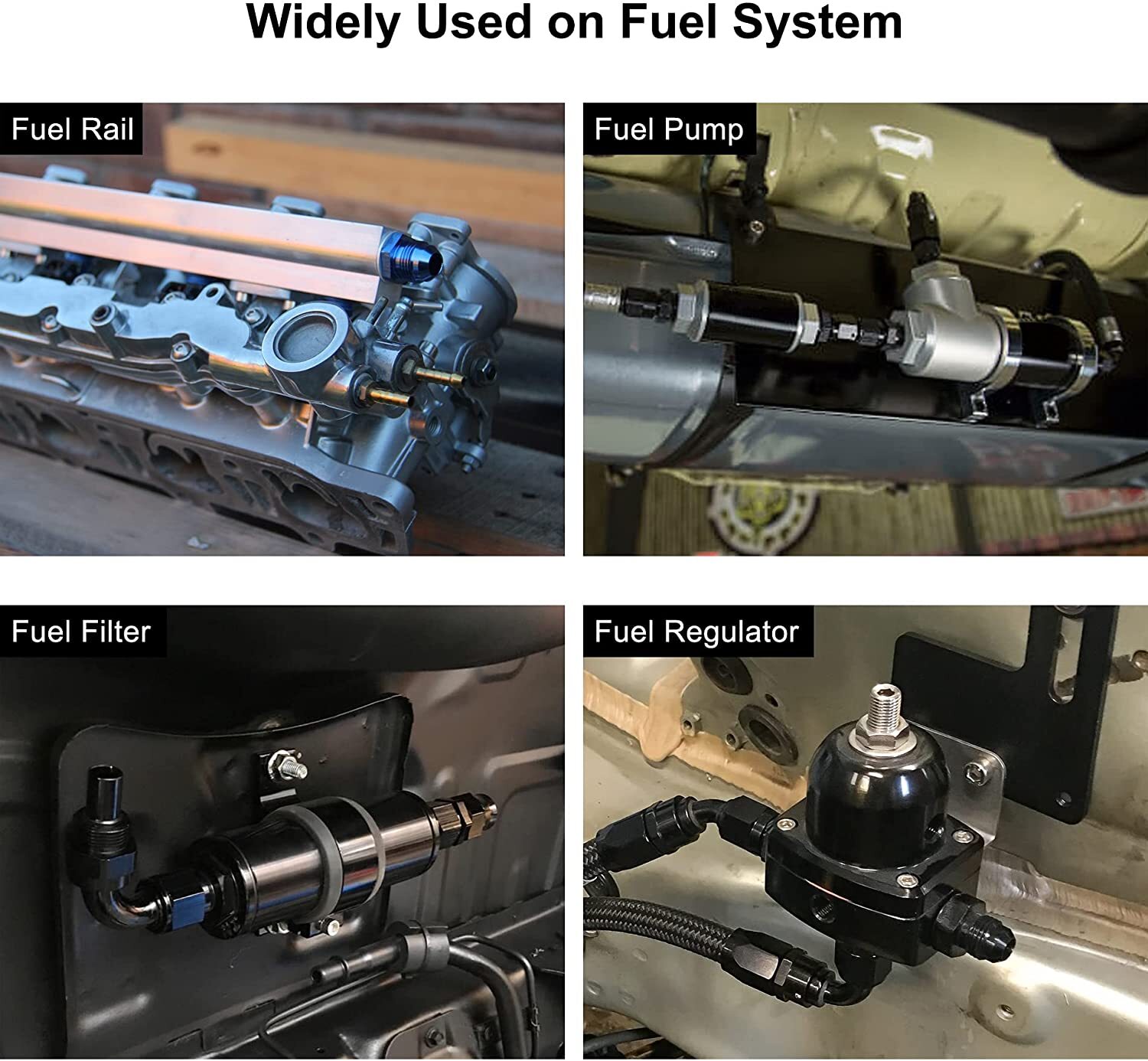 Widely Used on Fuel System

Fuel Rail

Fuel Pump

Fuel Filter

Fuel Regulator