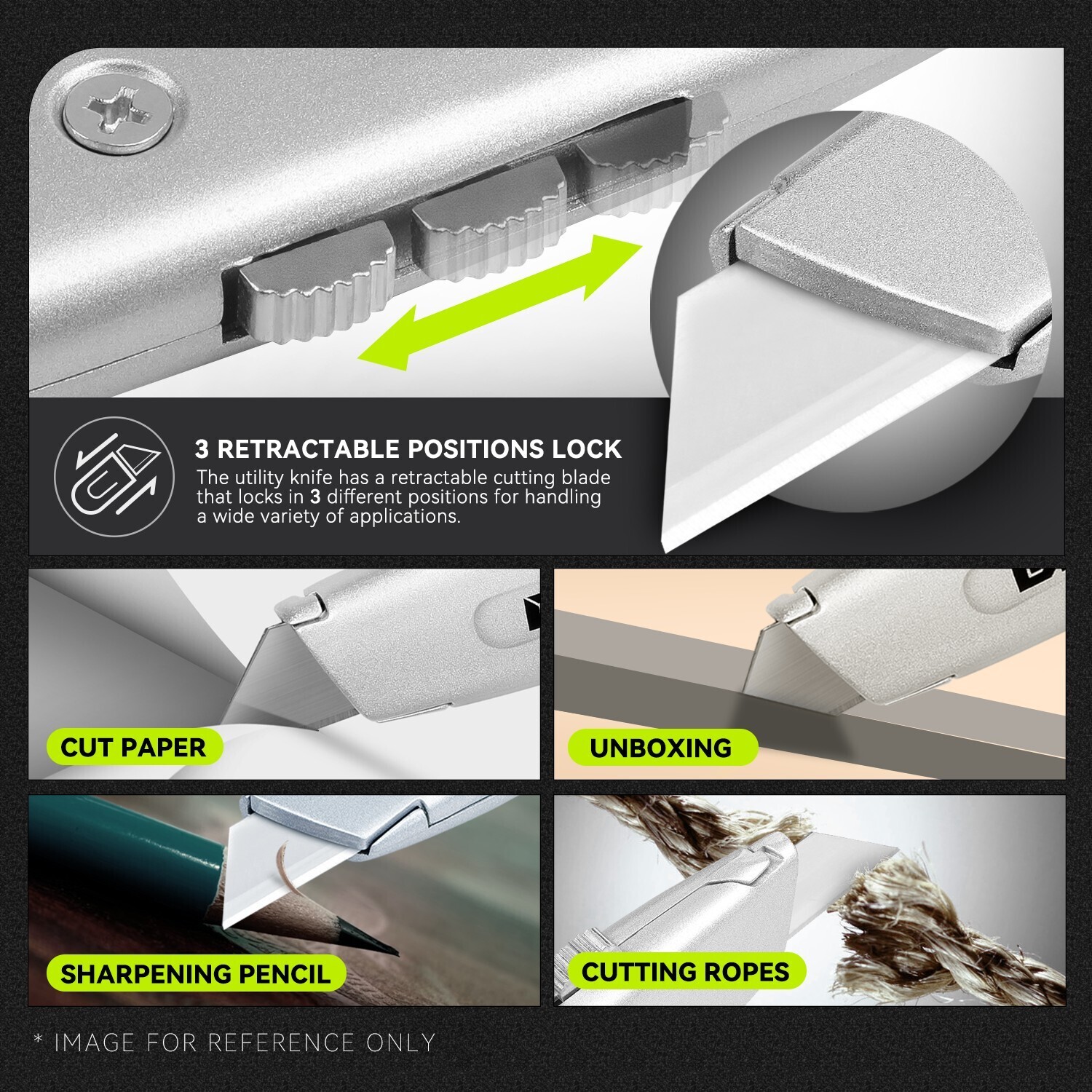 3 RETRACTABLE POSITIONS LOCK
The utility knife has a retractable cutting blade that locks in 3 different positions for handling a wide variety of applications.

CUT PAPER

UNBOXING

SHARPENING PENCIL

CUTTING ROPES

* IMAGE FOR REFERENCE ONLY