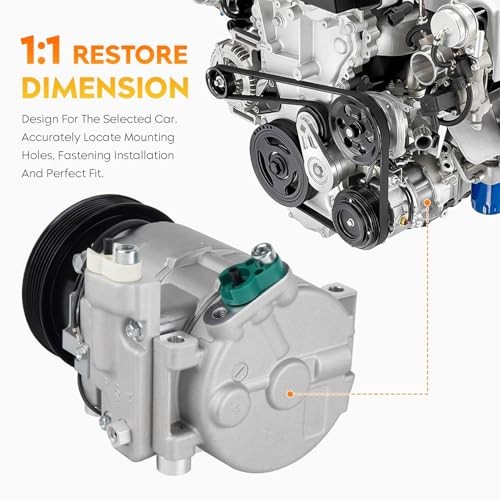 1:1 RESTORE DIMENSION

Design For The Selected Car. Accurately Locate Mounting Holes, Fastening Installation And Perfect Fit.