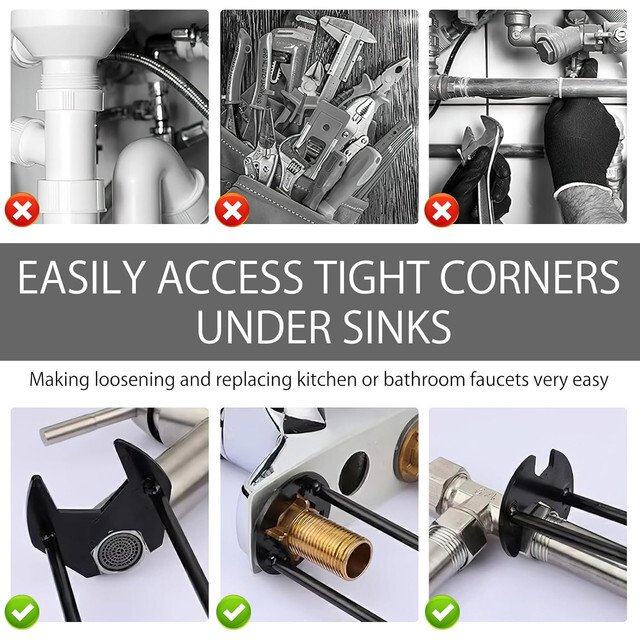 EASILY ACCESS TIGHT CORNERS UNDER SINKS

Making loosening and replacing kitchen or bathroom faucets very easy