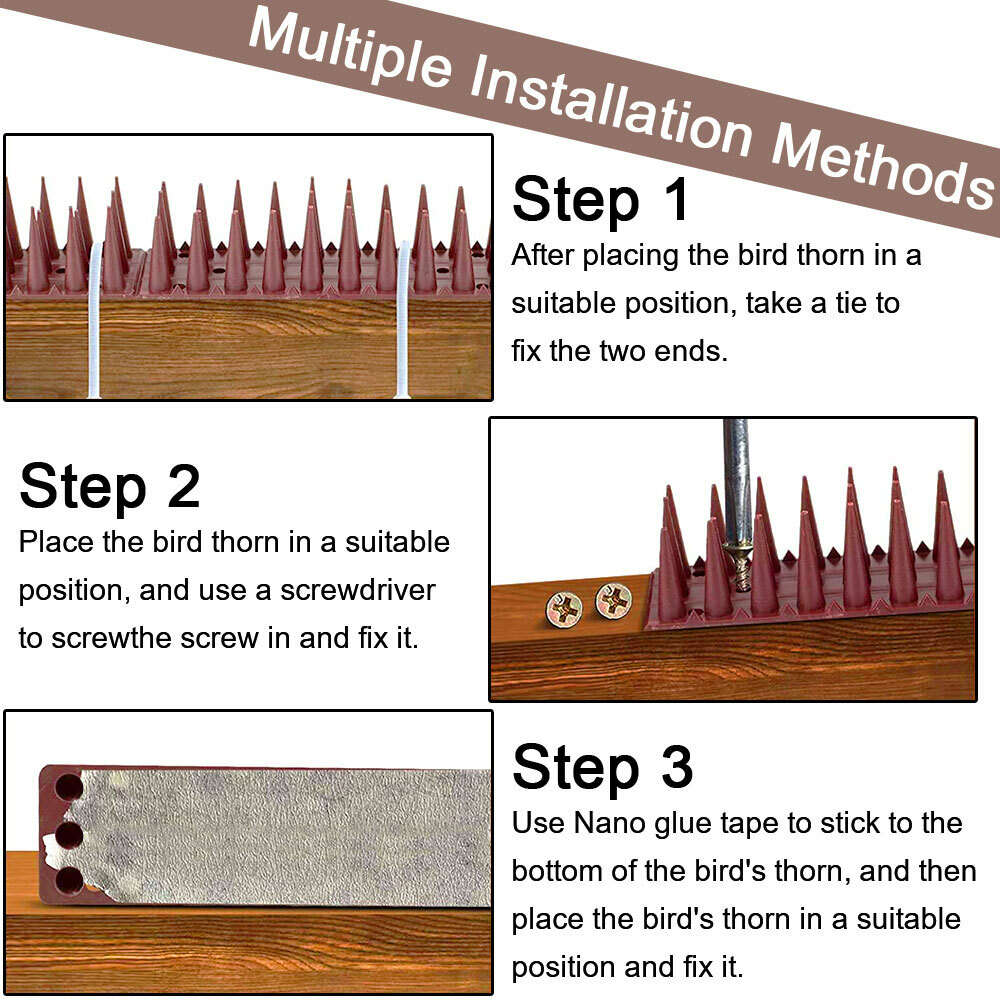 Multiple Installation Methods

Step 1
After placing the bird thorn in a suitable position, take a tie to fix the two ends.

Step 2
Place the bird thorn in a suitable position, and use a screwdriver to screwthe screw in and fix it.

Step 3
Use Nano glue tape to stick to the bottom of the bird's thorn, and then place the bird's thorn in a suitable position and fix it.