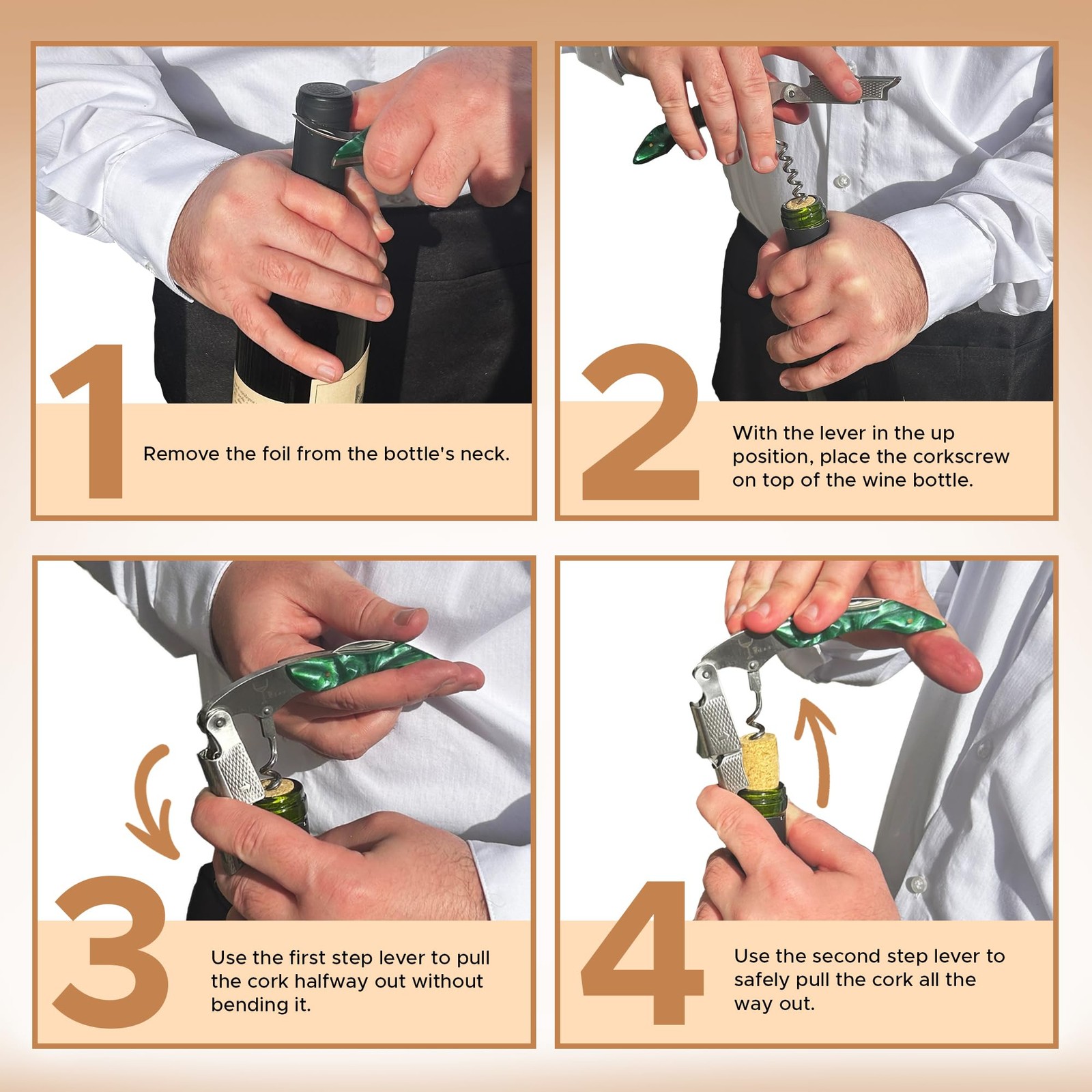 1

Remove the foil from the bottle's neck.

2

With the lever in the up position, place the corkscrew on top of the wine bottle.

3

Use the first step lever to pull the cork halfway out without bending it.

4

Use the second step lever to safely pull the cork all the way out.