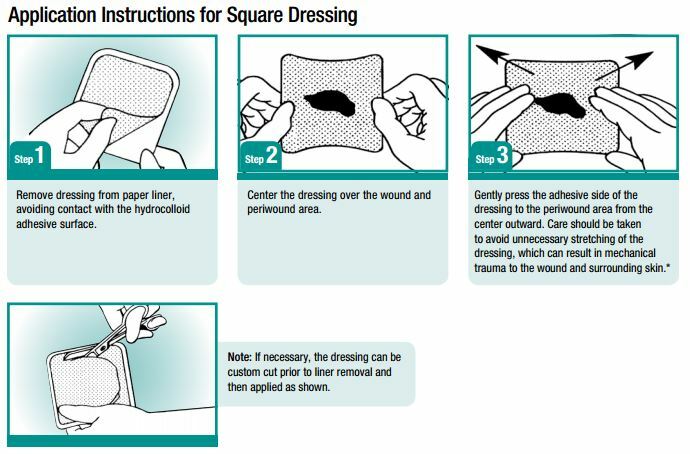 Application Instructions for Square Dressing

Step 1

Remove dressing from paper liner, avoiding contact with the hydrocolloid adhesive surface.

Step 2

Center the dressing over the wound and periwound area.

Step 3

Gently press the adhesive side of the dressing to the periwound area from the center outward. Care should be taken to avoid unnecessary stretching of the dressing, which can result in mechanical trauma to the wound and surrounding skin.*

Note: If necessary, the dressing can be custom cut prior to liner removal and then applied as shown.