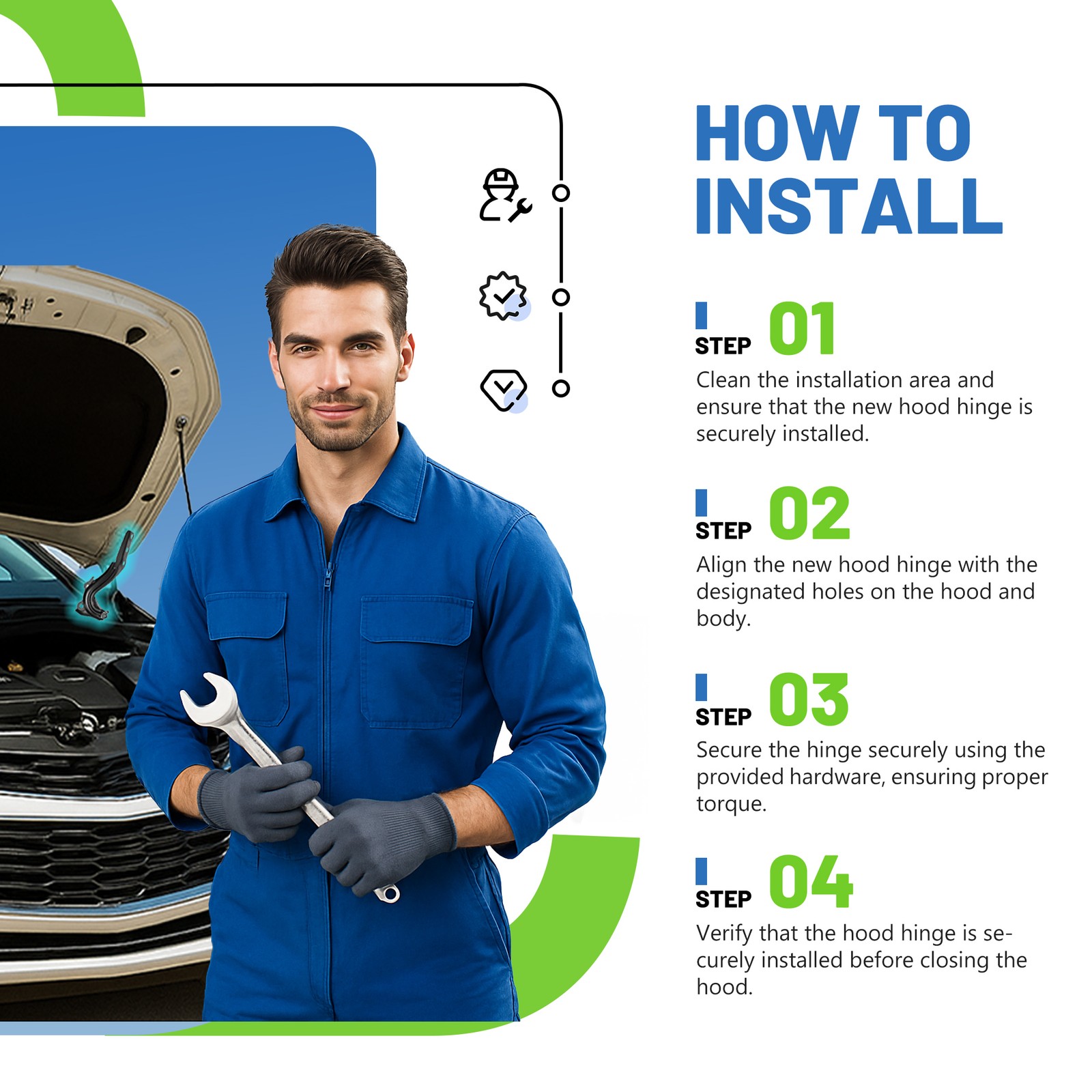 HOW TO INSTALL

STEP 01
Clean the installation area and ensure that the new hood hinge is securely installed.

STEP 02
Align the new hood hinge with the designated holes on the hood and body.

STEP 03
Secure the hinge securely using the provided hardware, ensuring proper torque.

STEP 04
Verify that the hood hinge is securely installed before closing the hood.