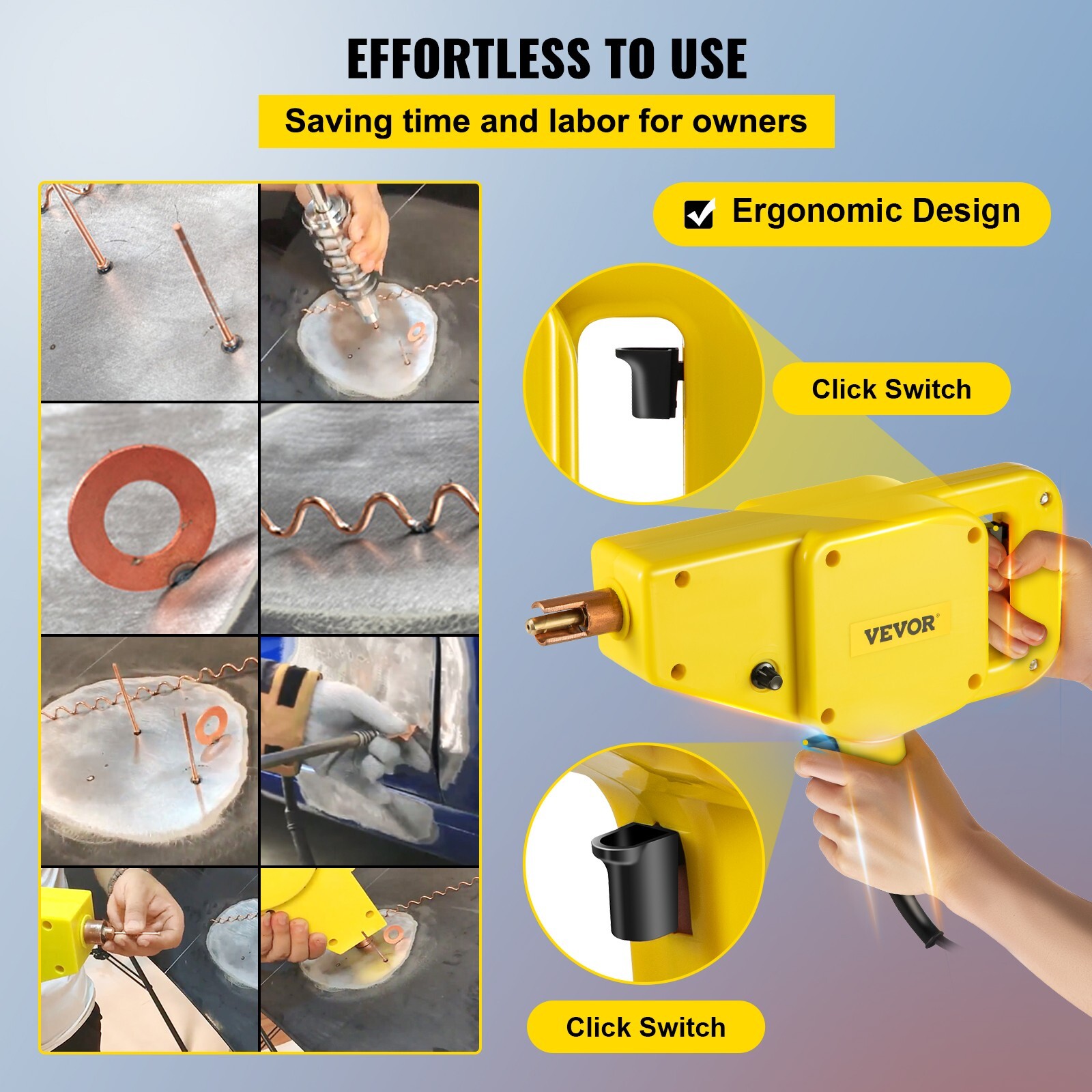 EFFORTLESS TO USE

Saving time and labor for owners

Ergonomic Design

Click Switch

VEVOR®

Click Switch