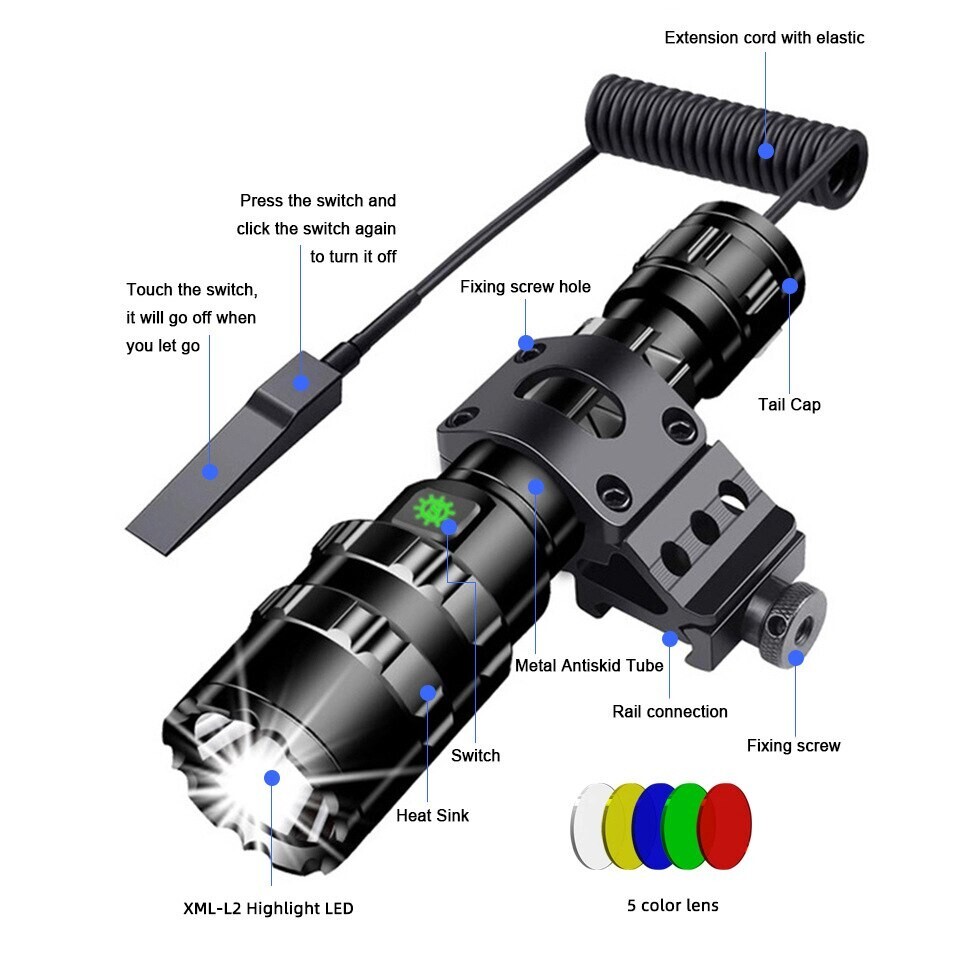 Extension cord with elastic

Press the switch and click the switch again to turn it off

Touch the switch, it will go off when you let go

Fixing screw hole

Tail Cap

Metal Antiskid Tube

Rail connection

Fixing screw

Switch

Heat Sink

XML-L2 Highlight LED

5 color lens