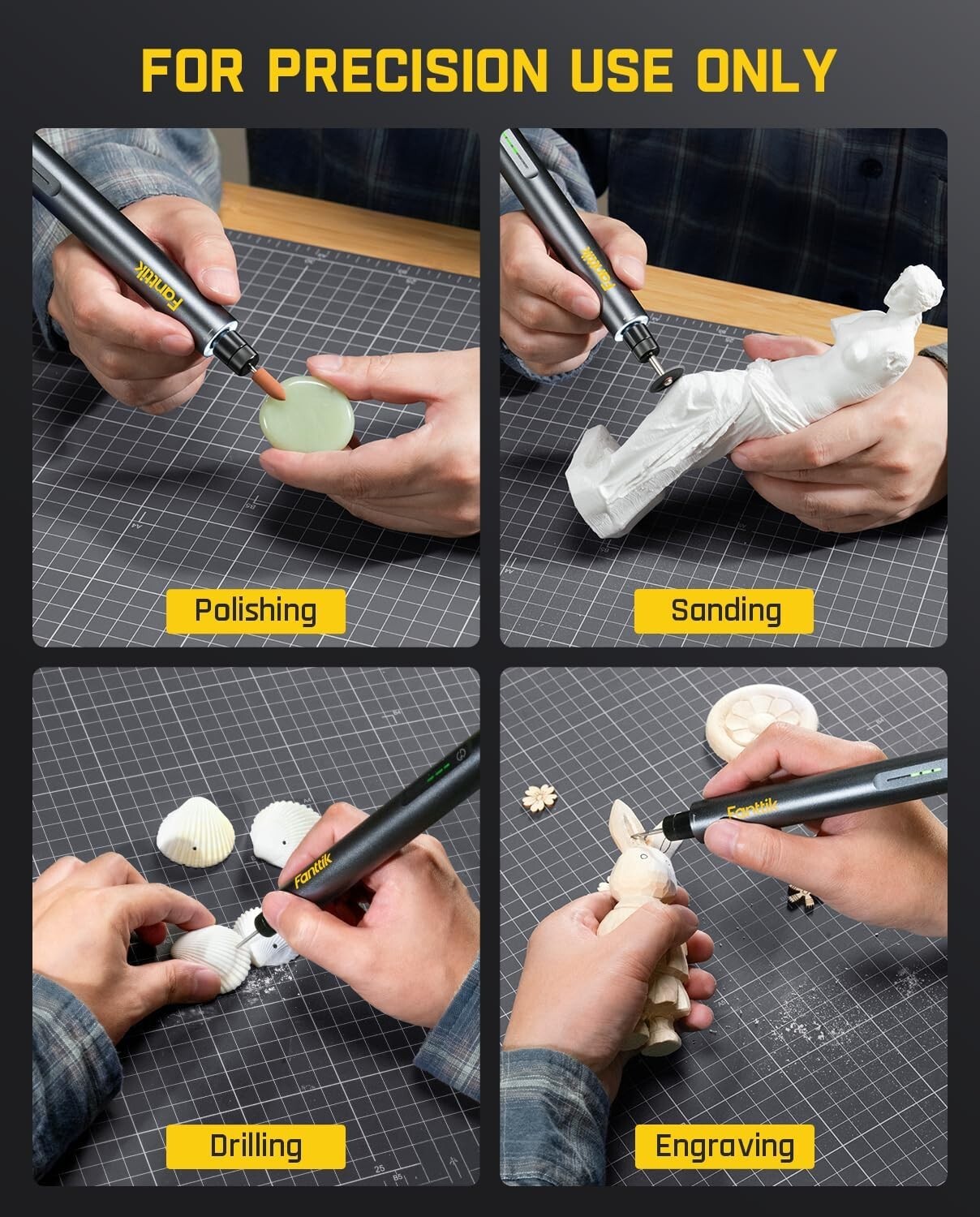 FOR PRECISION USE ONLY

Fanttik

Polishing

Fanttik

Sanding

Fanttik

Drilling

Fanttik

Engraving