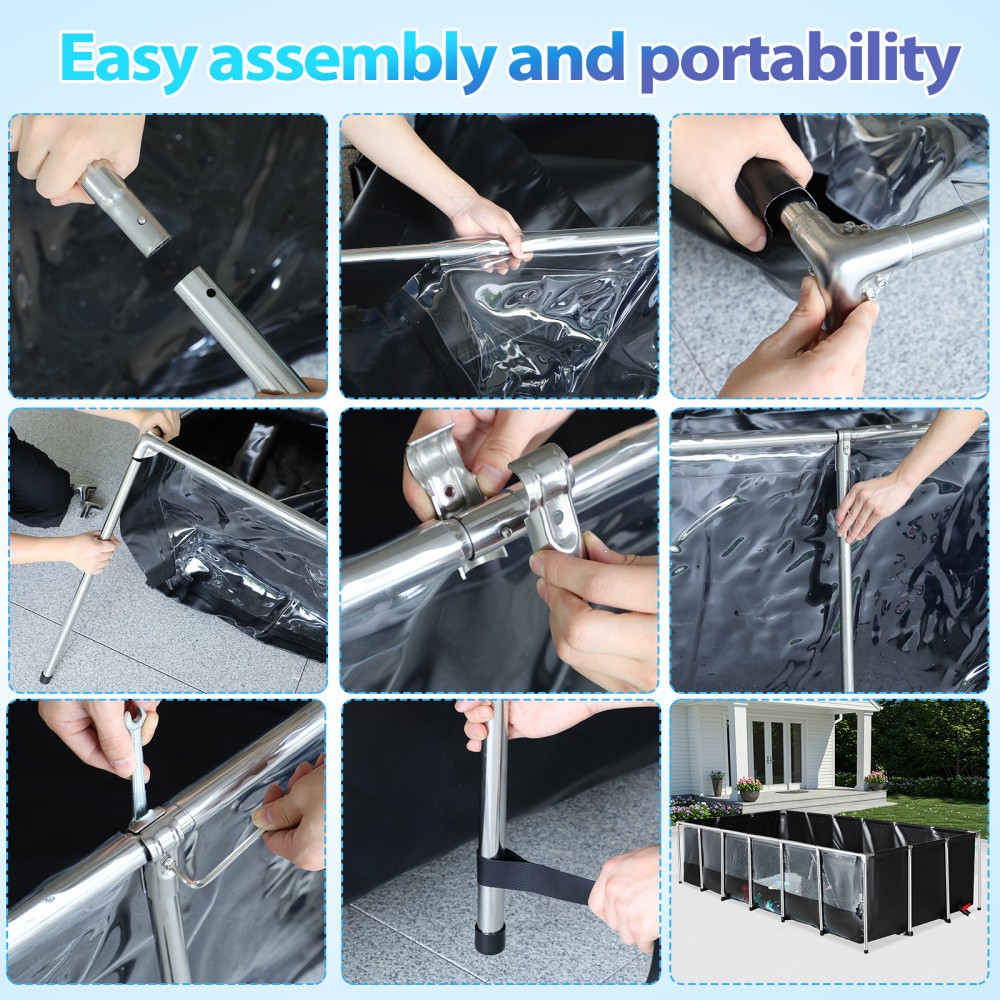 Easy assembly and portability