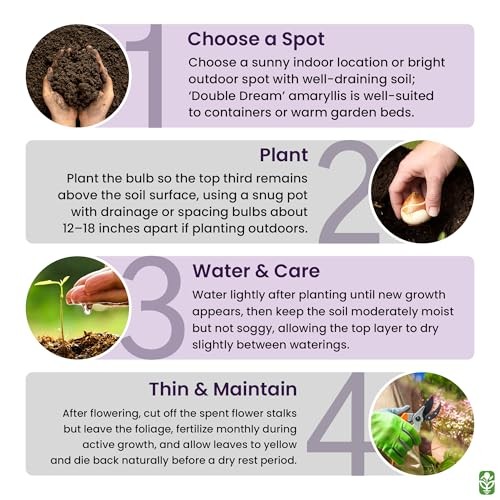 1

Choose a Spot

Choose a sunny indoor location or bright outdoor spot with well-draining soil; 'Double Dream' amaryllis is well-suited to containers or warm garden beds.

2

Plant

Plant the bulb so the top third remains above the soil surface, using a snug pot with drainage or spacing bulbs about 12–18 inches apart if planting outdoors.

3

Water & Care

Water lightly after planting until new growth appears, then keep the soil moderately moist but not soggy, allowing the top layer to dry slightly between waterings.

4

Thin & Maintain

After flowering, cut off the spent flower stalks but leave the foliage, fertilize monthly during active growth, and allow leaves to yellow and die back naturally before a dry rest period.