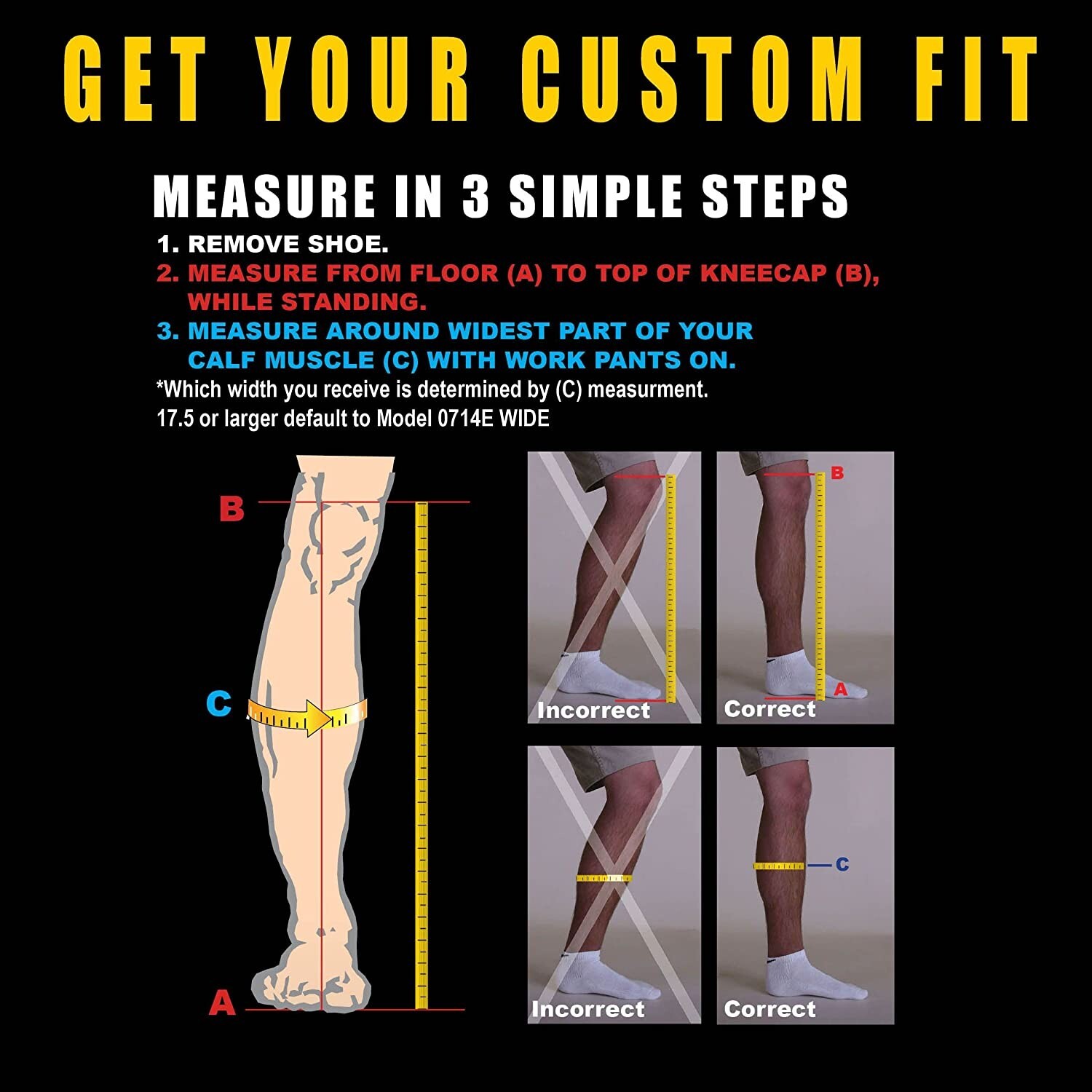 GET YOUR CUSTOM FIT

MEASURE IN 3 SIMPLE STEPS

1. REMOVE SHOE.
2. MEASURE FROM FLOOR (A) TO TOP OF KNEECAP (B), WHILE STANDING.
3. MEASURE AROUND WIDEST PART OF YOUR CALF MUSCLE (C) WITH WORK PANTS ON.
*Which width you receive is determined by (C) measurment.
17.5 or larger default to Model 0714E WIDE

B
C
A

Incorrect
B
A
Correct

Incorrect
C
Correct