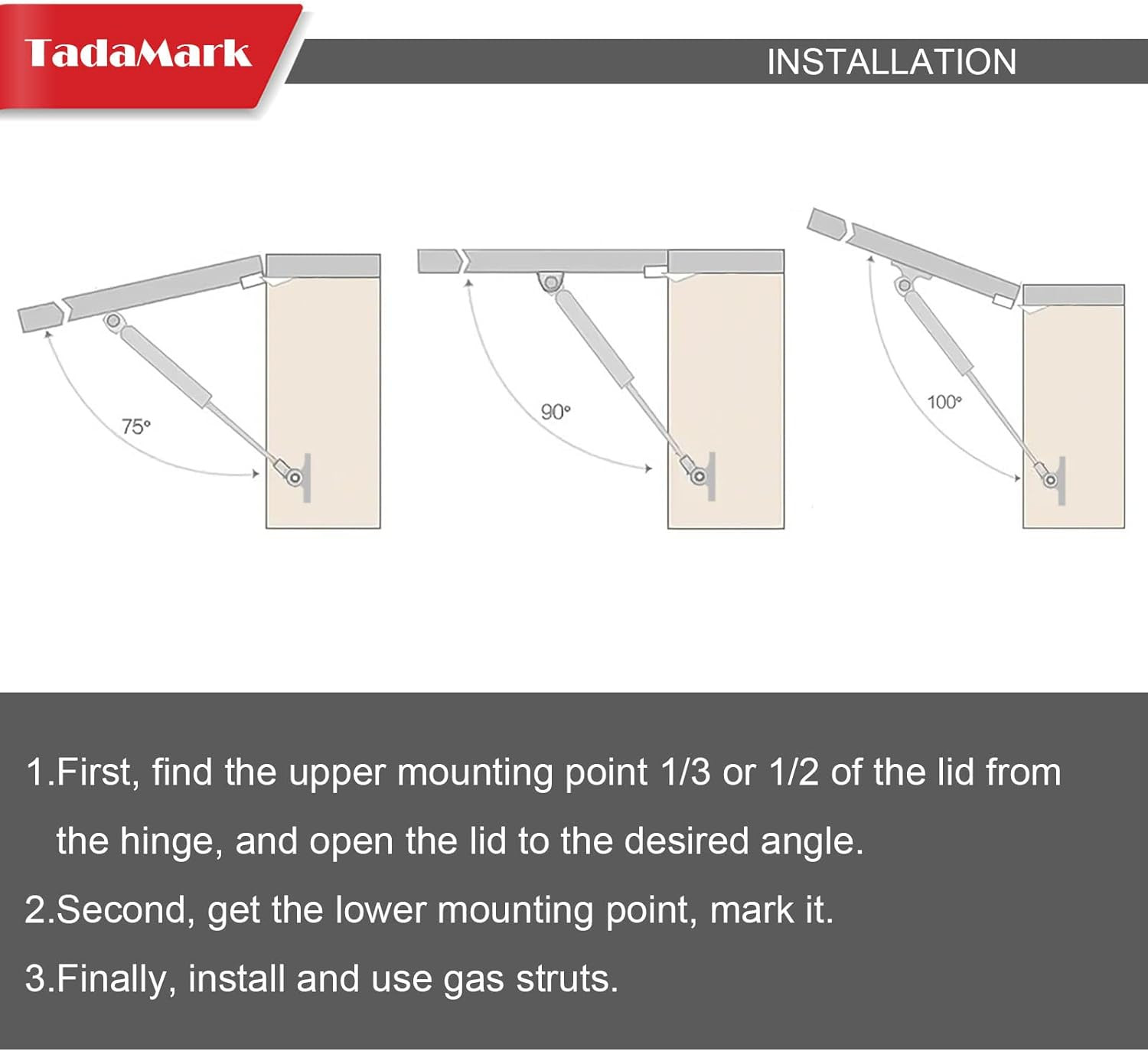 TadaMark

INSTALLATION

75°

90°

100°

1.First, find the upper mounting point 1/3 or 1/2 of the lid from the hinge, and open the lid to the desired angle.

2.Second, get the lower mounting point, mark it.

3.Finally, install and use gas struts.