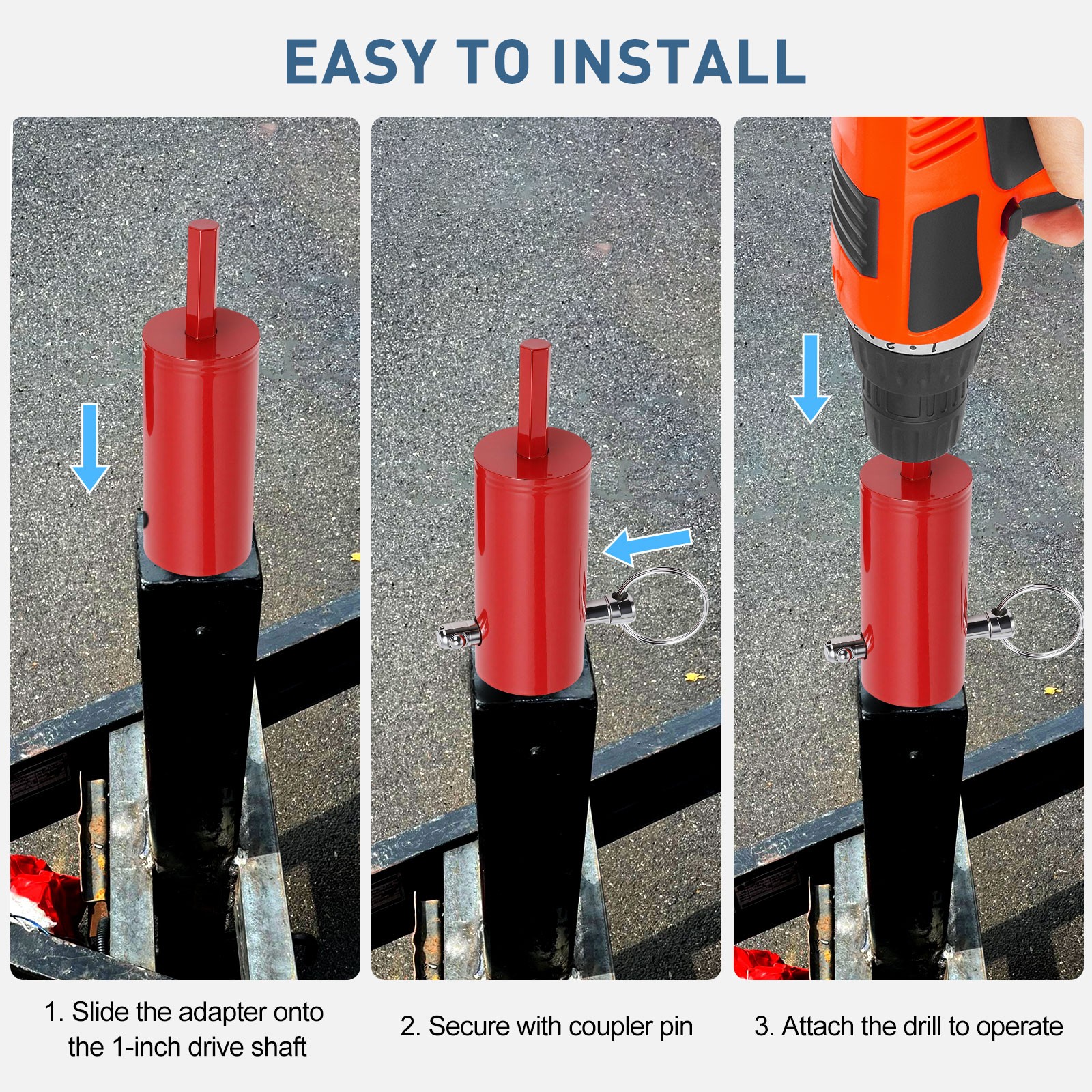 EASY TO INSTALL

1. Slide the adapter onto the 1-inch drive shaft

2. Secure with coupler pin

3. Attach the drill to operate