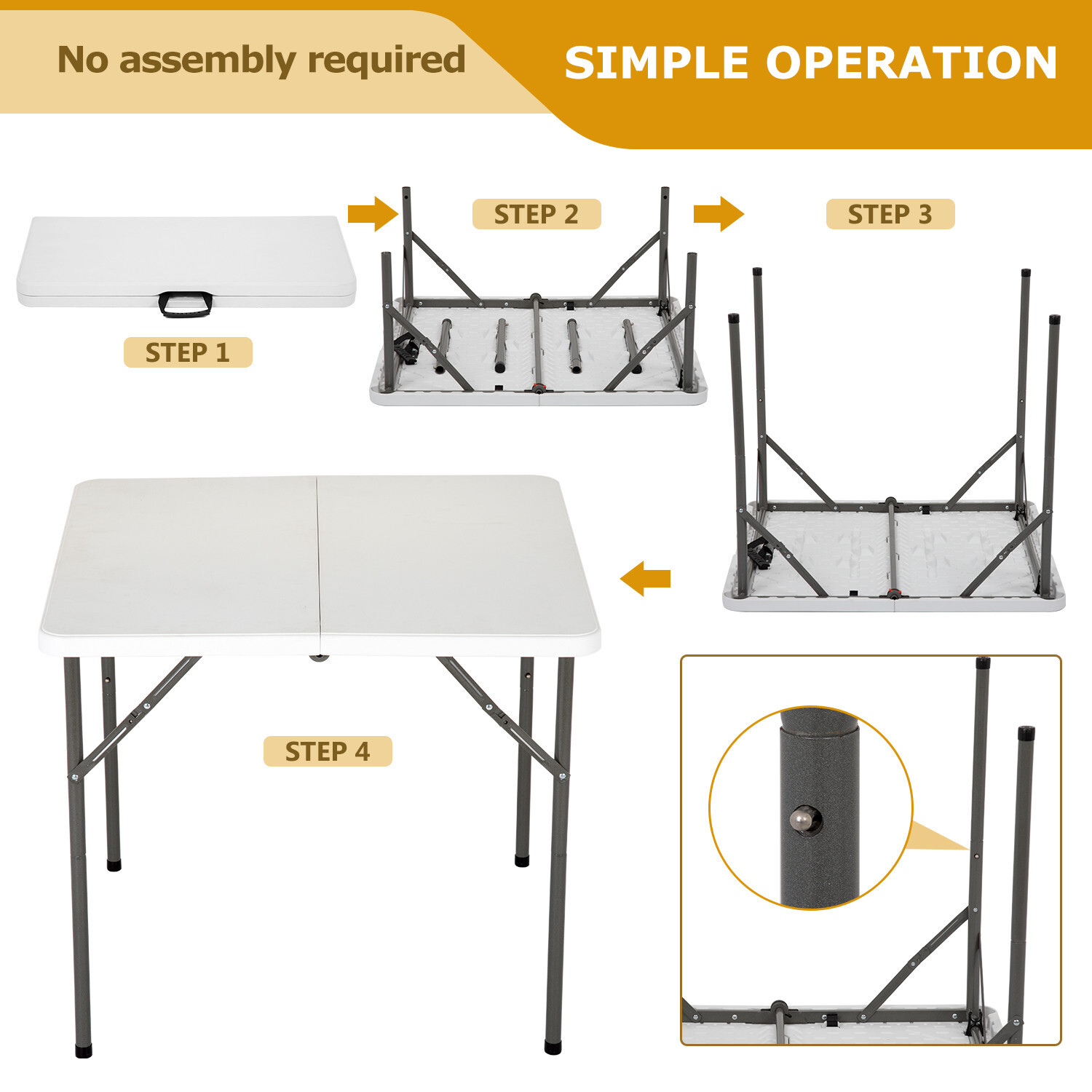 No assembly required

SIMPLE OPERATION

STEP 1

STEP 2

STEP 3

STEP 4