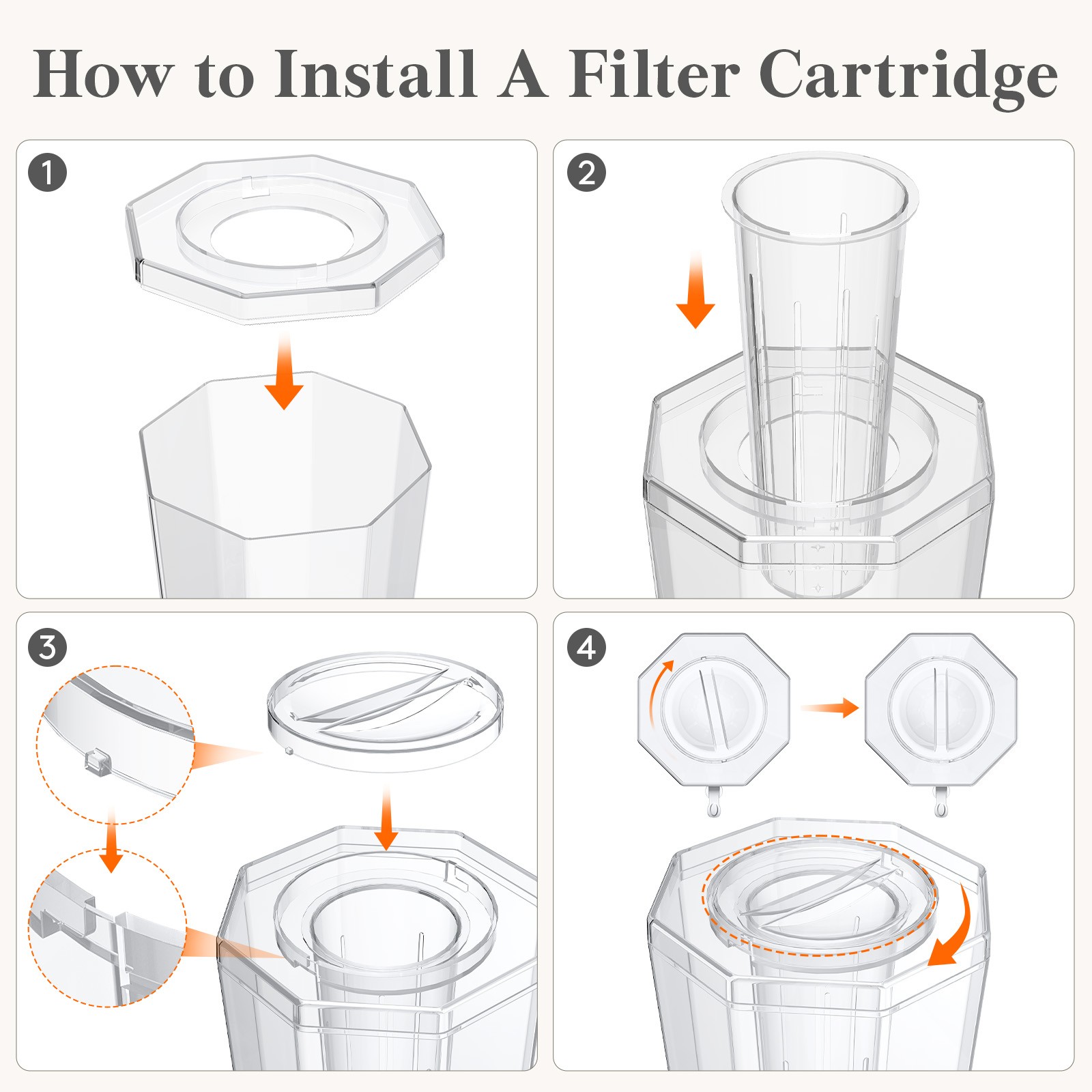 How to Install A Filter Cartridge

1

2

3

4