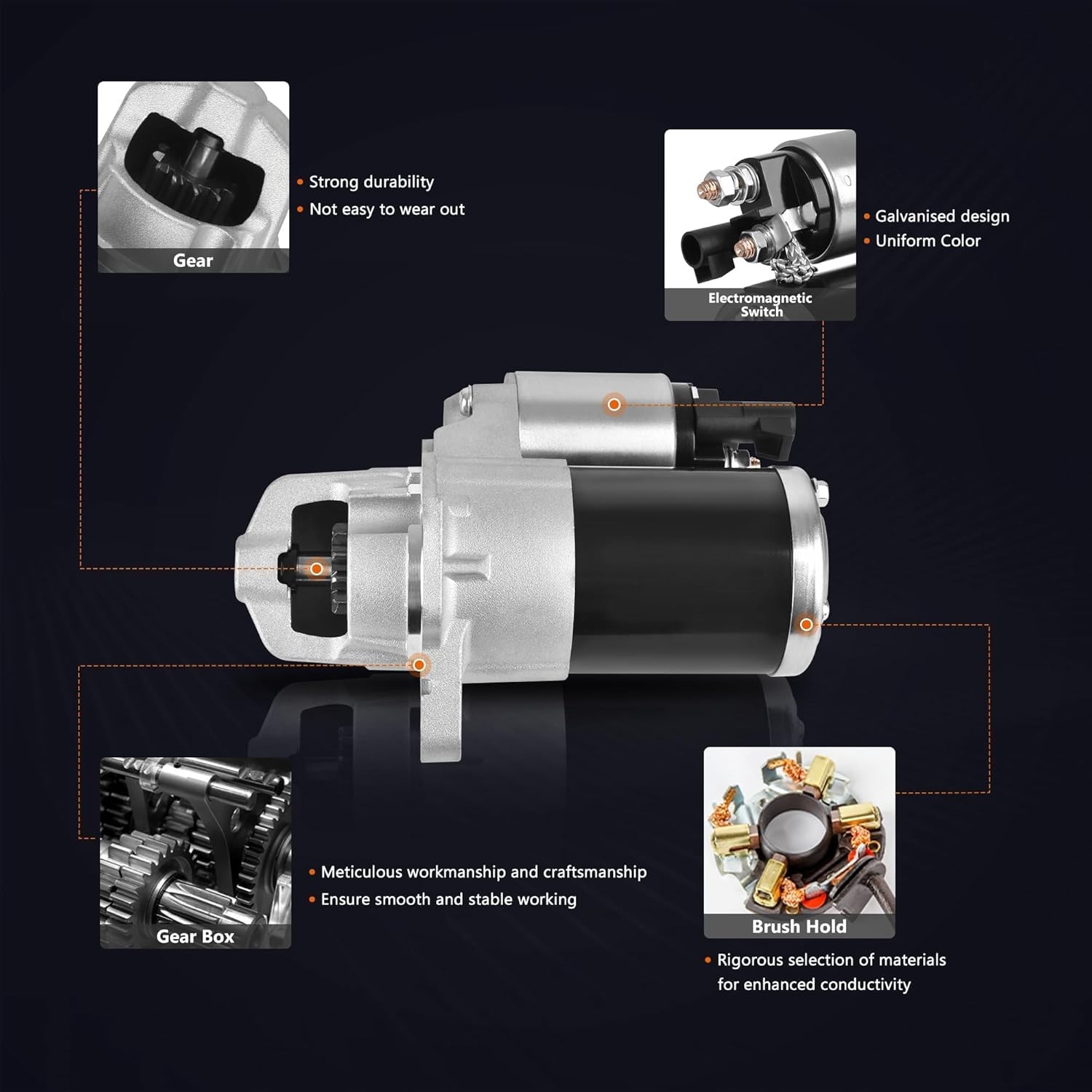 Gear

• Strong durability
• Not easy to wear out

Electromagnetic Switch

• Galvanised design
• Uniform Color

Gear Box

• Meticulous workmanship and craftsmanship
• Ensure smooth and stable working

Brush Hold

• Rigorous selection of materials for enhanced conductivity