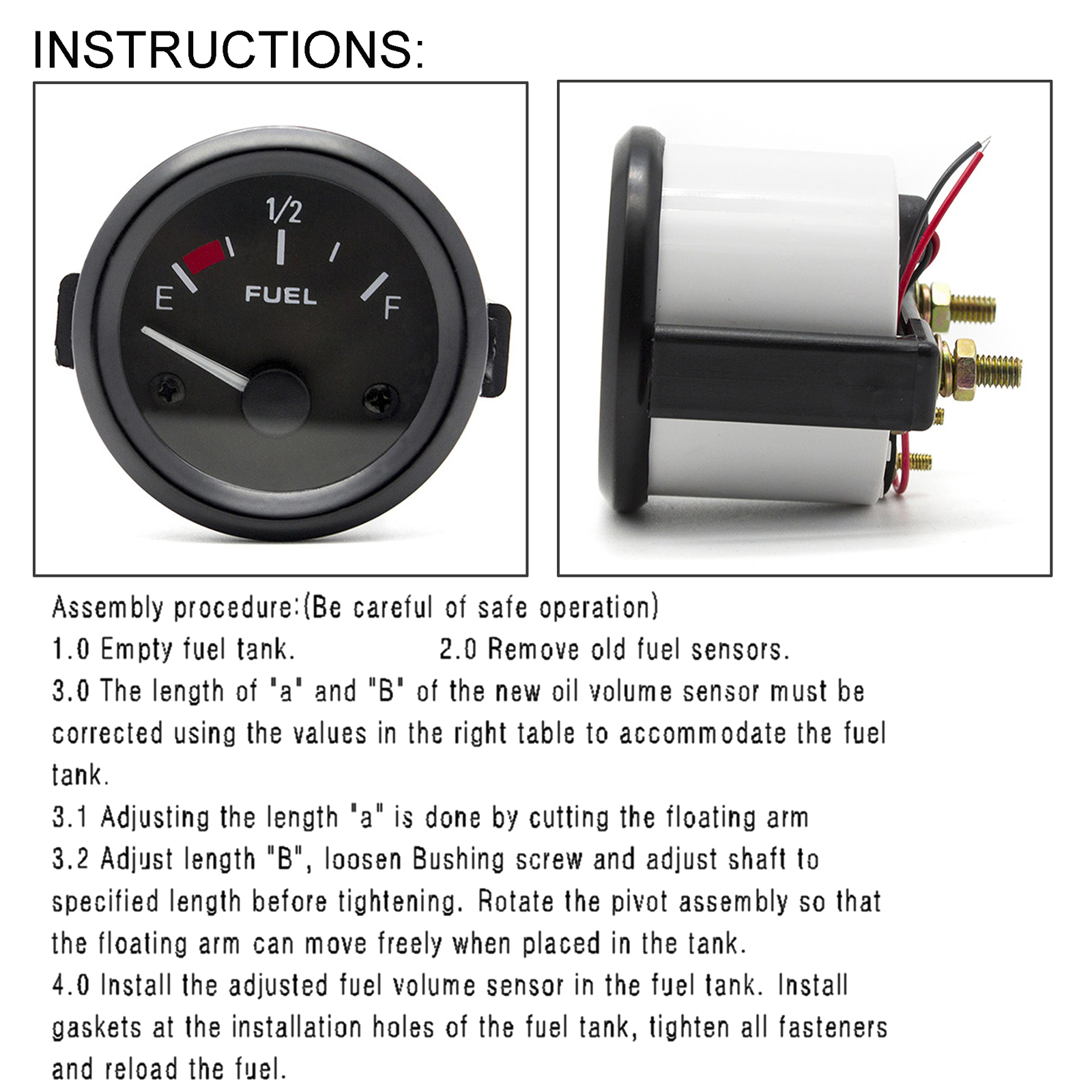 INSTRUCTIONS:

1/2
E
FUEL
F

Assembly procedure:(Be careful of safe operation)
1.0 Empty fuel tank.
2.0 Remove old fuel sensors.
3.0 The length of "a" and "B" of the new oil volume sensor must be corrected using the values in the right table to accommodate the fuel tank.
3.1 Adjusting the length "a" is done by cutting the floating arm
3.2 Adjust length "B", loosen Bushing screw and adjust shaft to specified length before tightening. Rotate the pivot assembly so that the floating arm can move freely when placed in the tank.
4.0 Install the adjusted fuel volume sensor in the fuel tank. Install gaskets at the installation holes of the fuel tank, tighten all fasteners and reload the fuel.