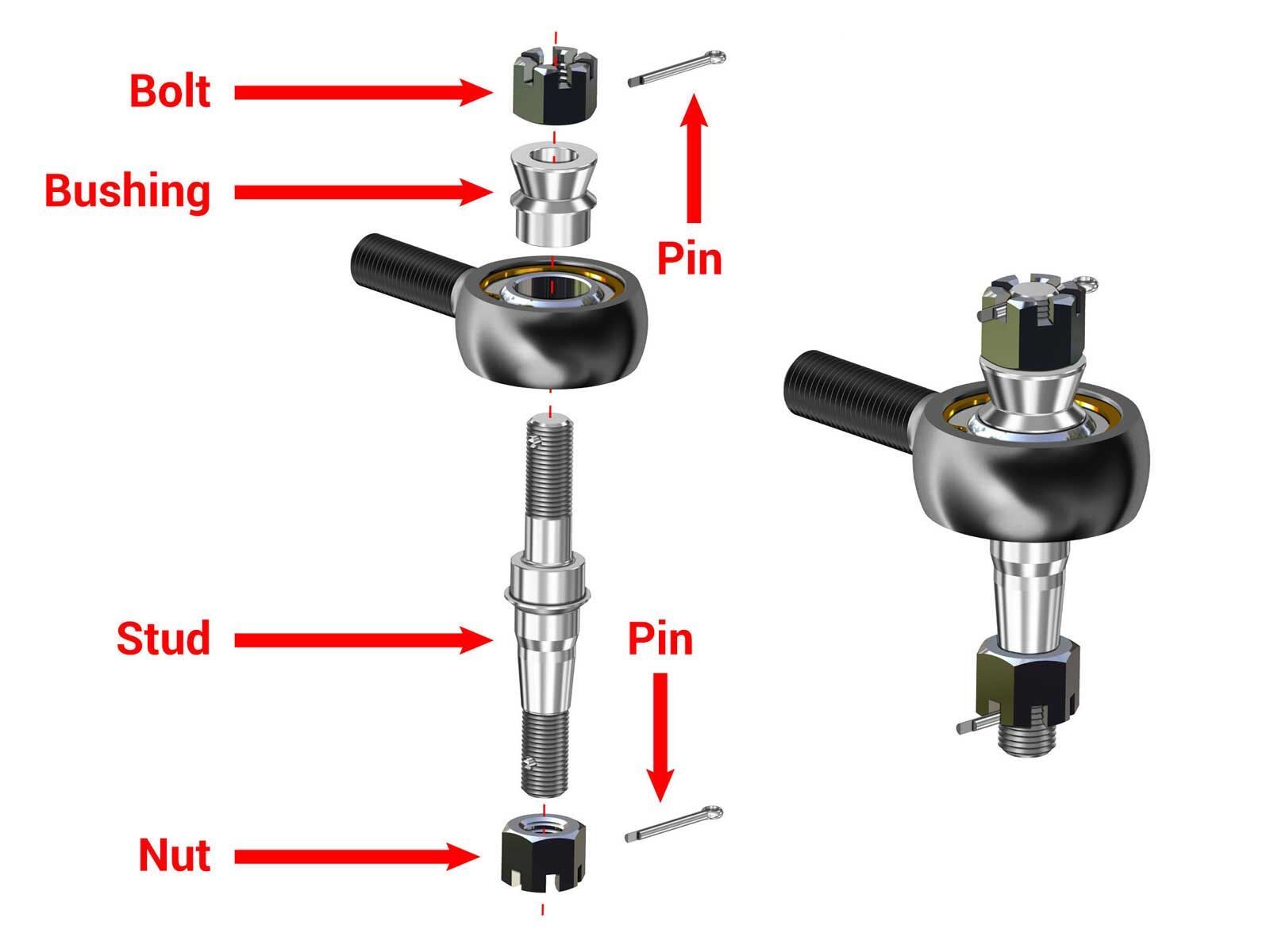 Bolt
Bushing
Pin
Stud
Pin
Nut