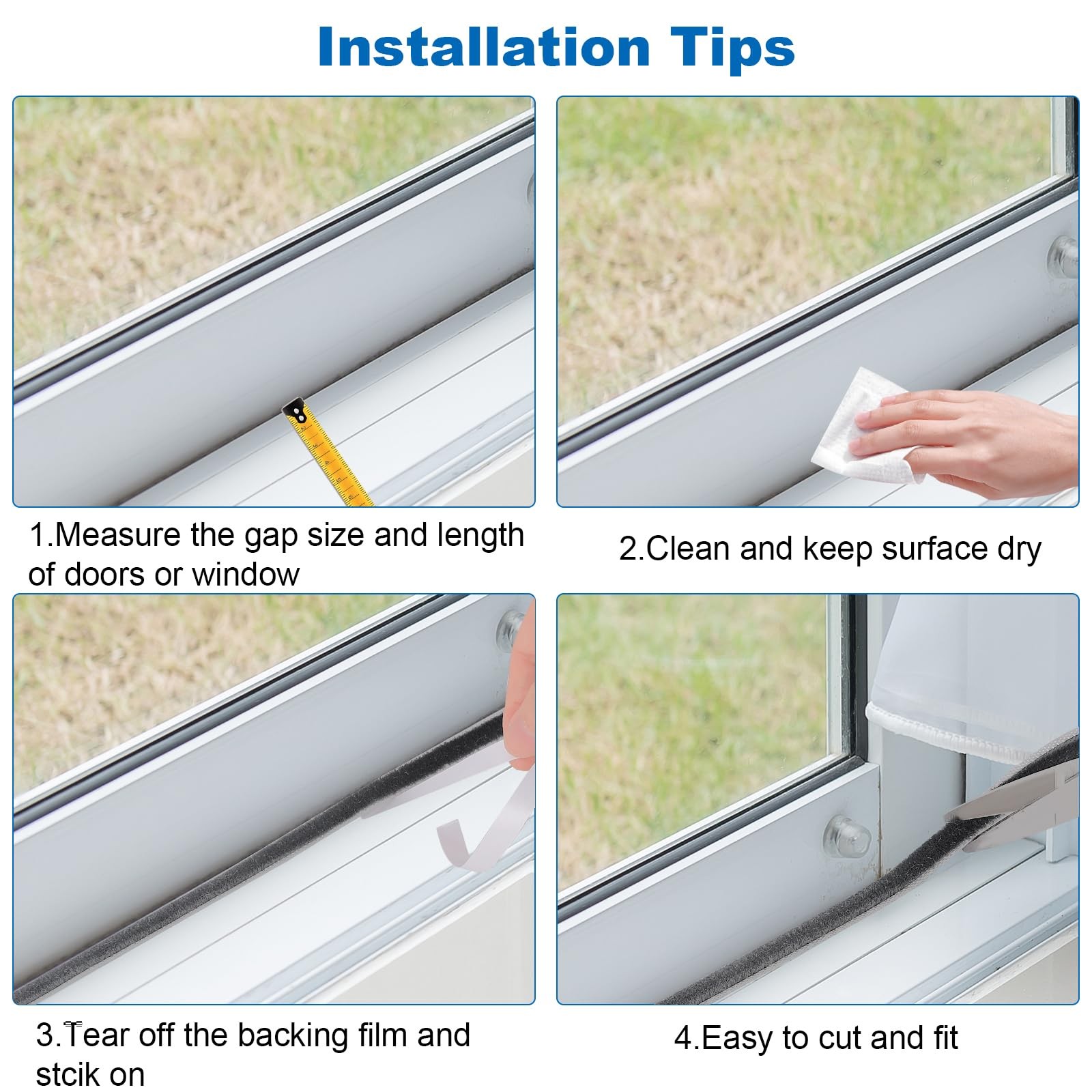 Installation Tips

1.Measure the gap size and length of doors or window

2.Clean and keep surface dry

3.Tear off the backing film and stcik on

4.Easy to cut and fit