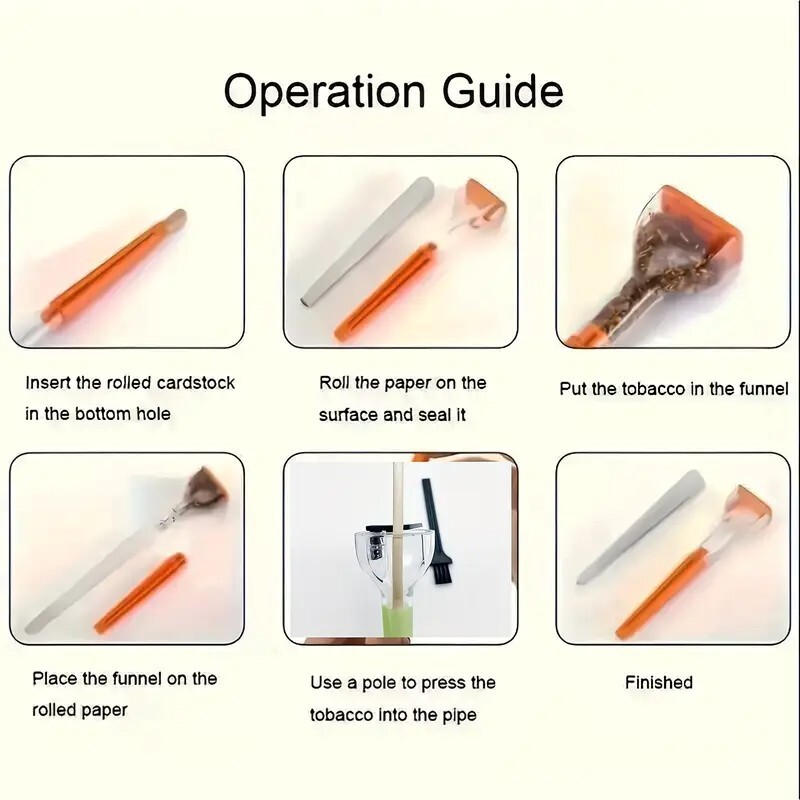 Operation Guide

Insert the rolled cardstock in the bottom hole

Roll the paper on the surface and seal it

Put the tobacco in the funnel

Place the funnel on the rolled paper

Use a pole to press the tobacco into the pipe

Finished