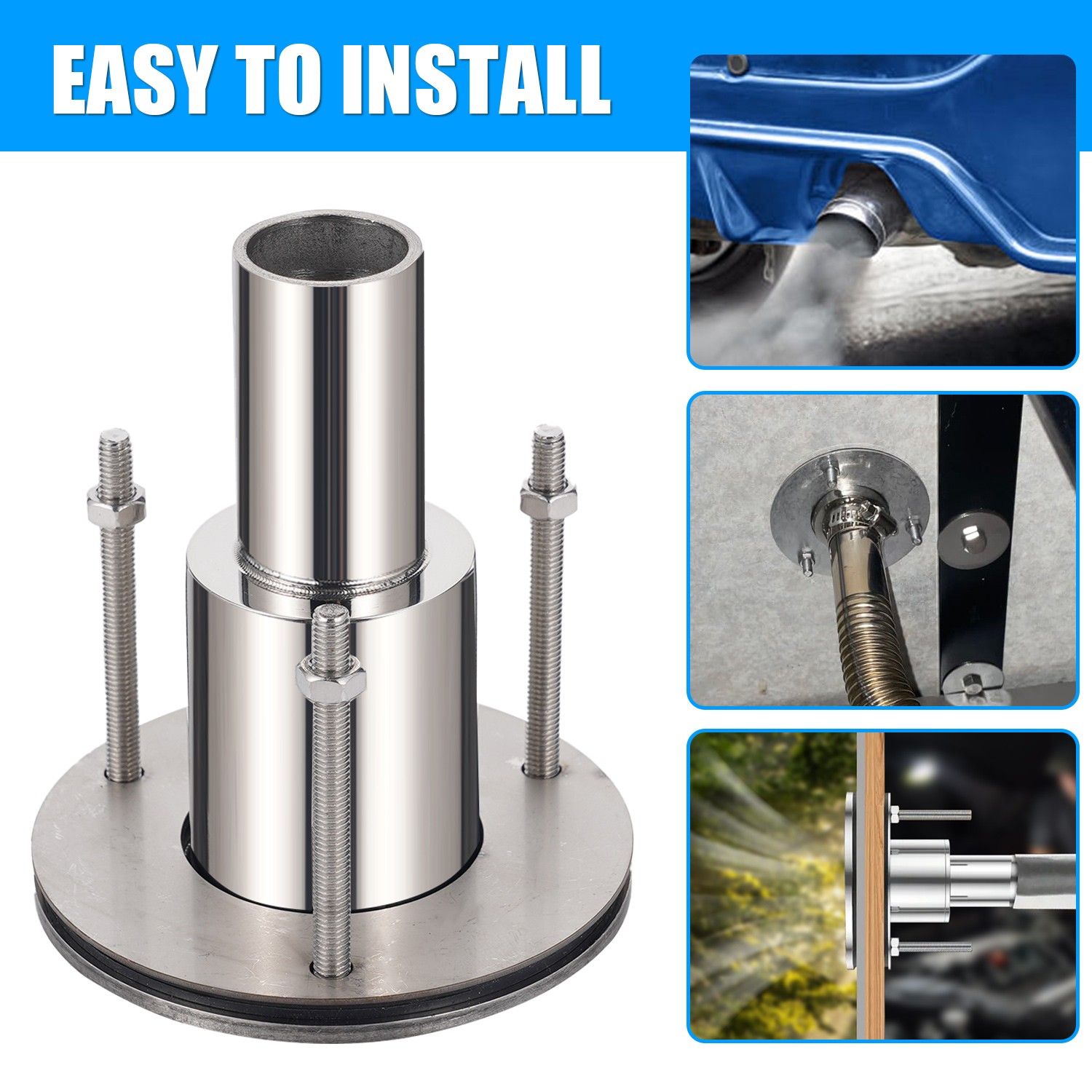 EASY TO INSTALL