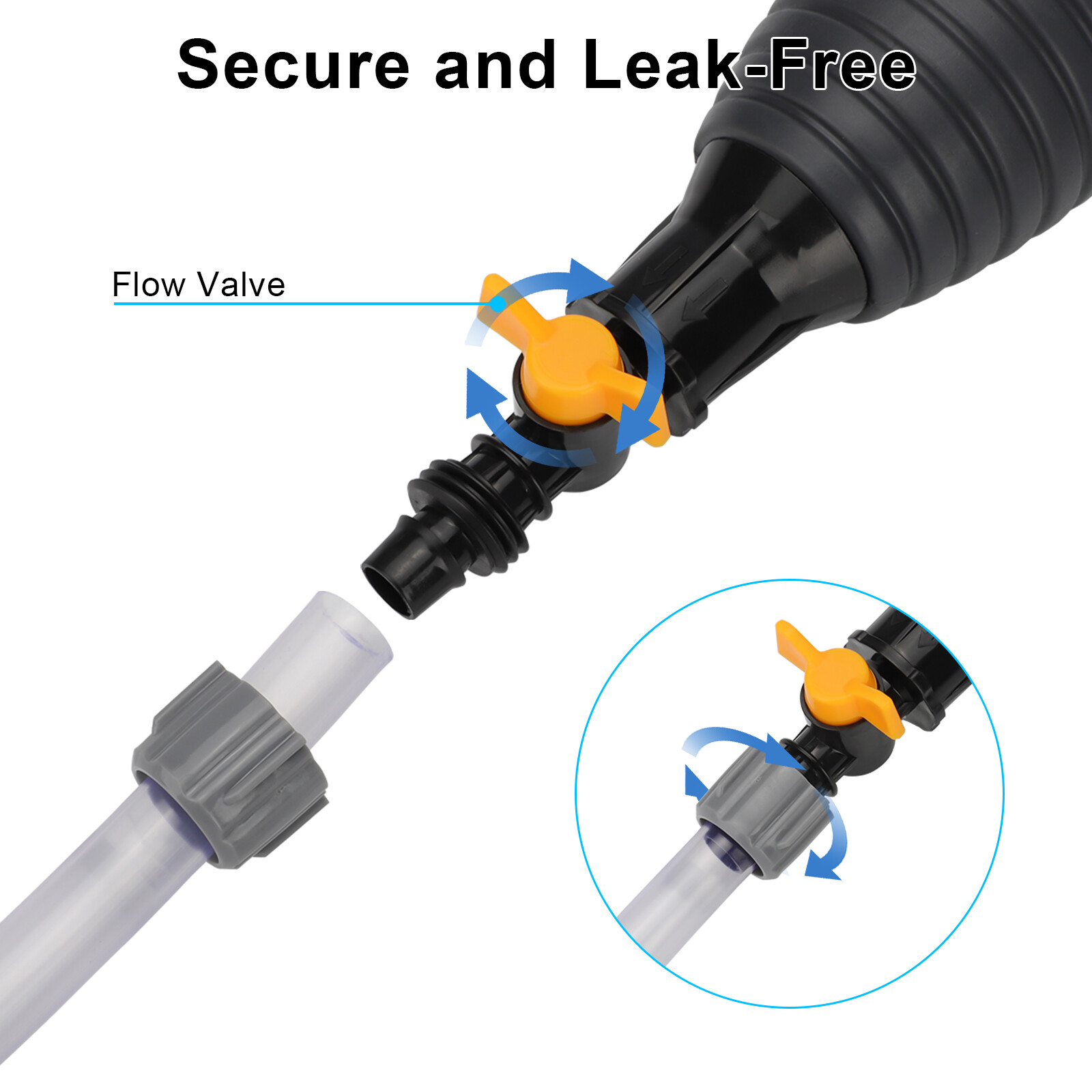 Secure and Leak-Free

Flow Valve