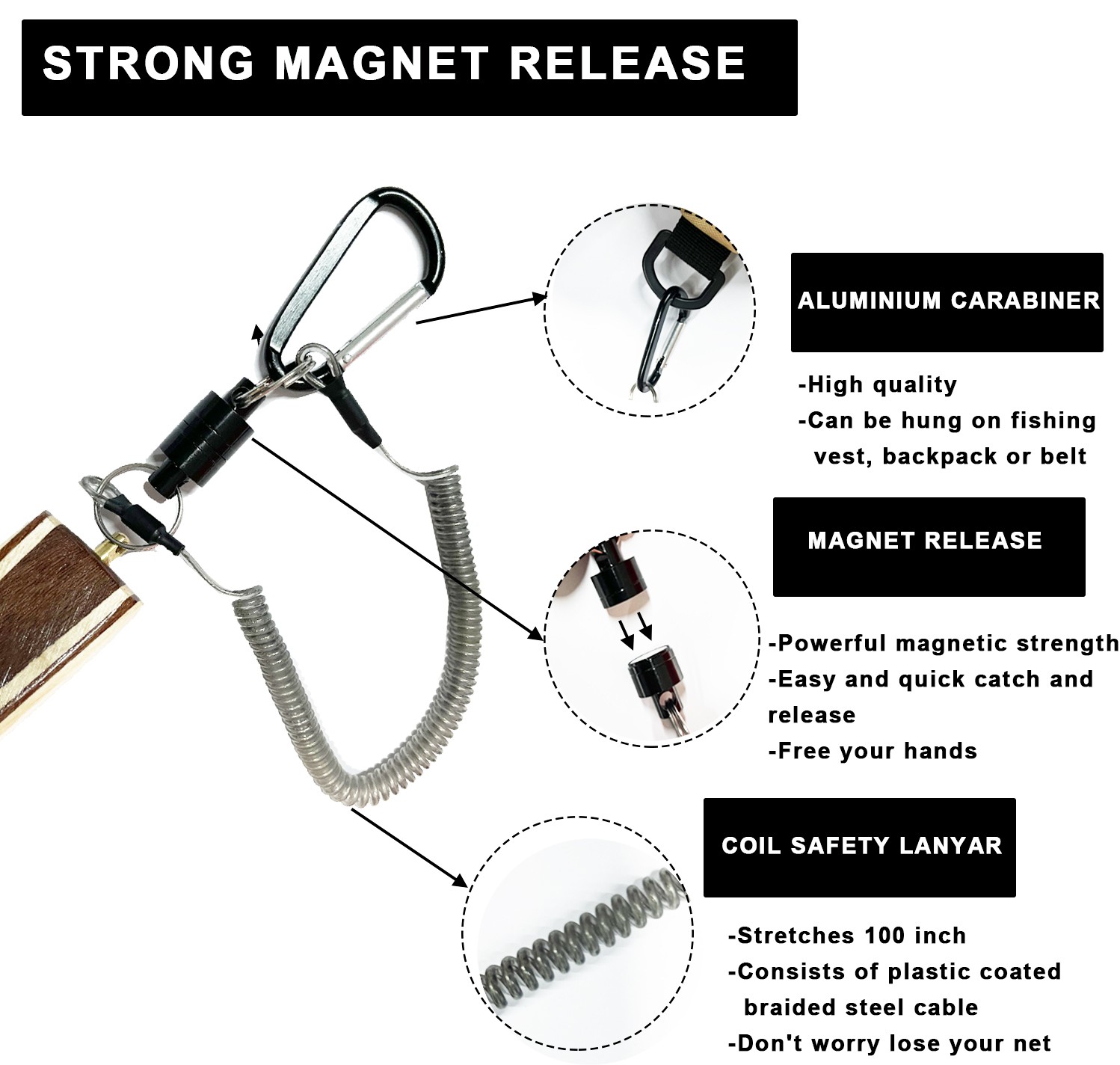 STRONG MAGNET RELEASE

ALUMINIUM CARABINER

-High quality
-Can be hung on fishing vest, backpack or belt

MAGNET RELEASE

-Powerful magnetic strength
-Easy and quick catch and release
-Free your hands

COIL SAFETY LANYAR

-Stretches 100 inch
-Consists of plastic coated braided steel cable
-Don't worry lose your net