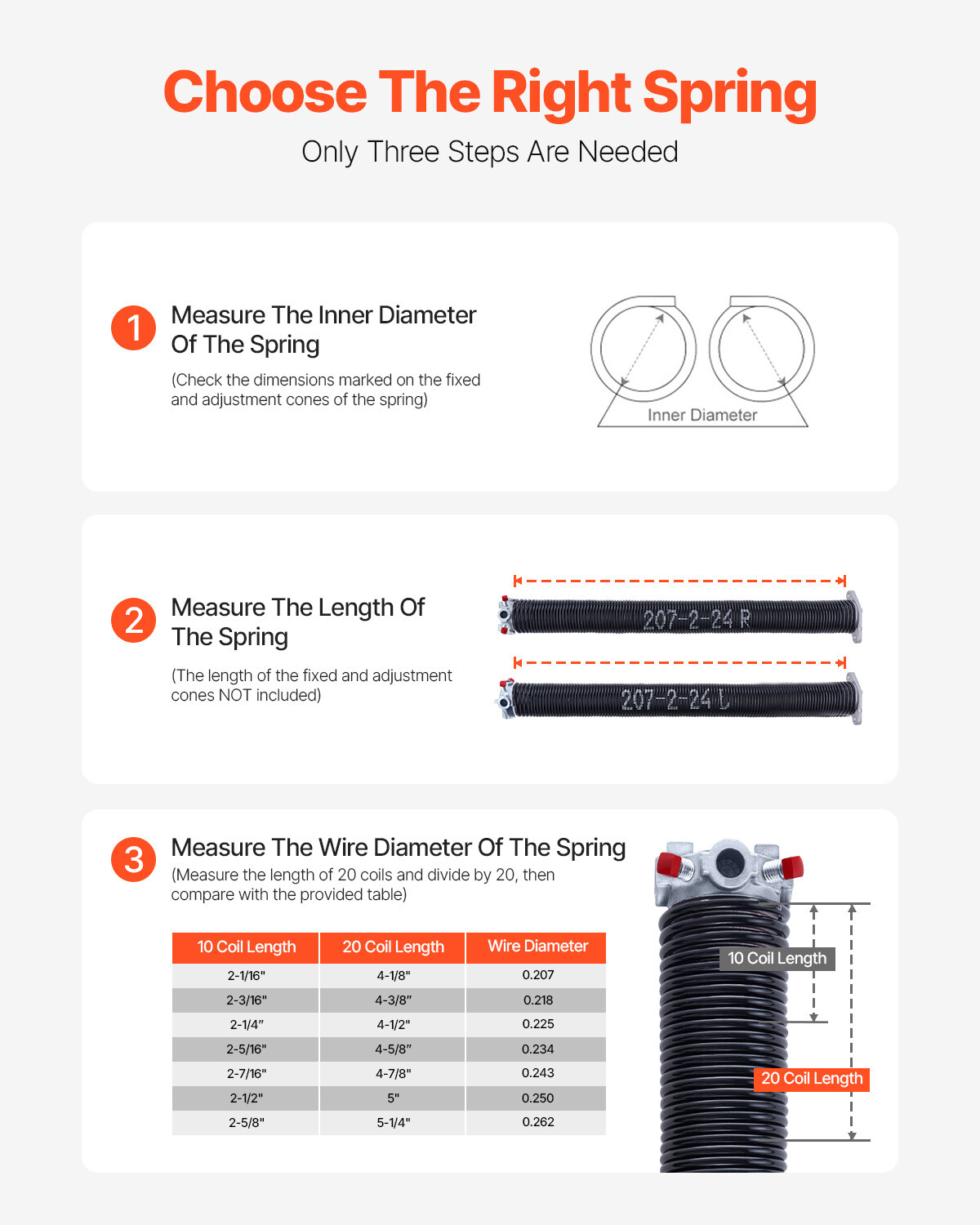 Choose The Right Spring

Only Three Steps Are Needed

1

Measure The Inner Diameter Of The Spring

(Check the dimensions marked on the fixed and adjustment cones of the spring)

Inner Diameter

2

Measure The Length Of The Spring

(The length of the fixed and adjustment cones NOT included)

207-2-24 R

207-2-24 L

3

Measure The Wire Diameter Of The Spring

(Measure the length of 20 coils and divide by 20, then compare with the provided table)

| 10 Coil Length | 20 Coil Length | Wire Diameter |
|---|---|---|
| 2-1/16" | 4-1/8" | 0.207 |
| 2-3/16" | 4-3/8" | 0.218 |
| 2-1/4" | 4-1/2" | 0.225 |
| 2-5/16" | 4-5/8" | 0.234 |
| 2-7/16" | 4-7/8" | 0.243 |
| 2-1/2" | 5" | 0.250 |
| 2-5/8" | 5-1/4" | 0.262 |

10 Coil Length

20 Coil Length