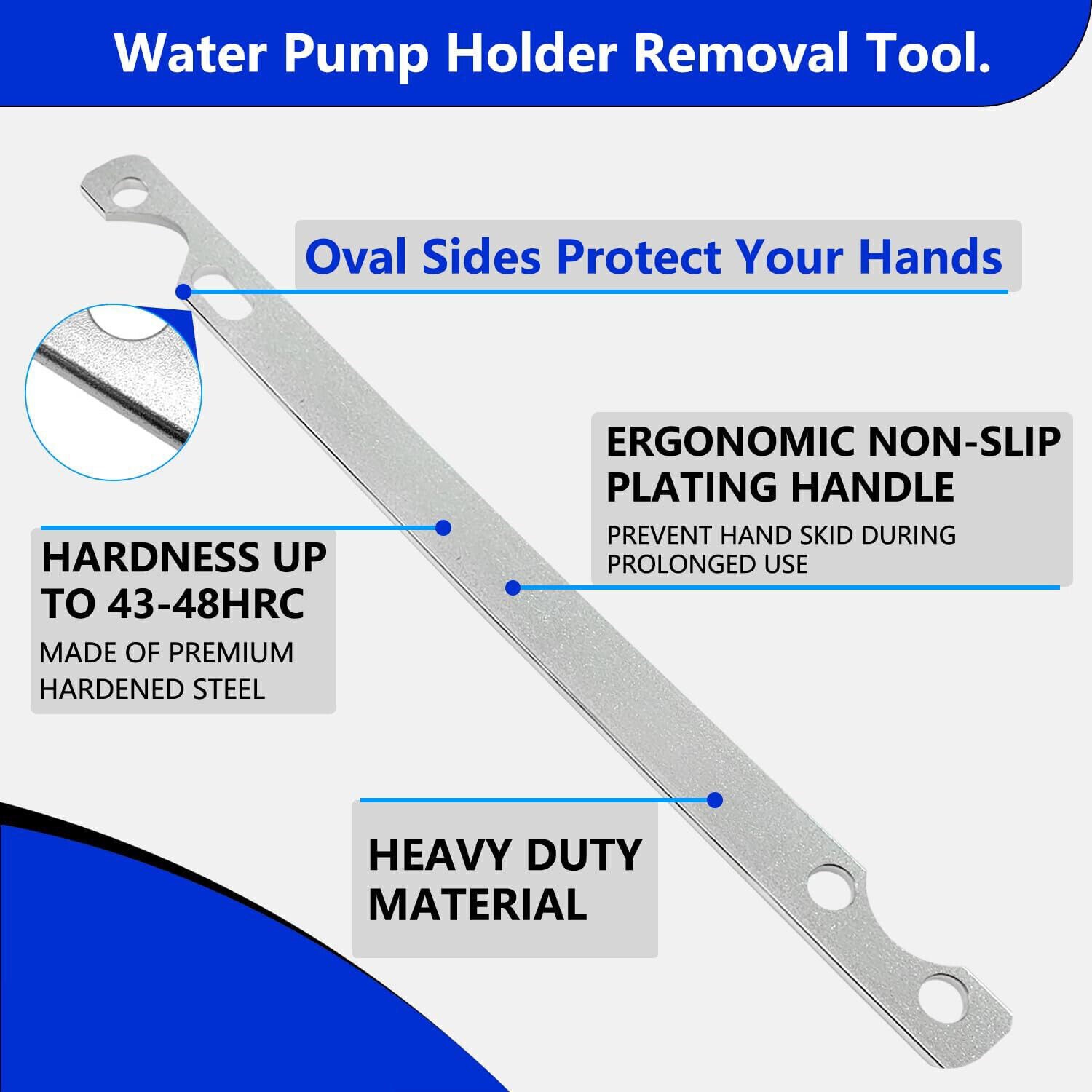 Water Pump Holder Removal Tool.

Oval Sides Protect Your Hands

ERGONOMIC NON-SLIP PLATING HANDLE
PREVENT HAND SKID DURING PROLONGED USE

HARDNESS UP TO 43-48HRC
MADE OF PREMIUM HARDENED STEEL

HEAVY DUTY MATERIAL