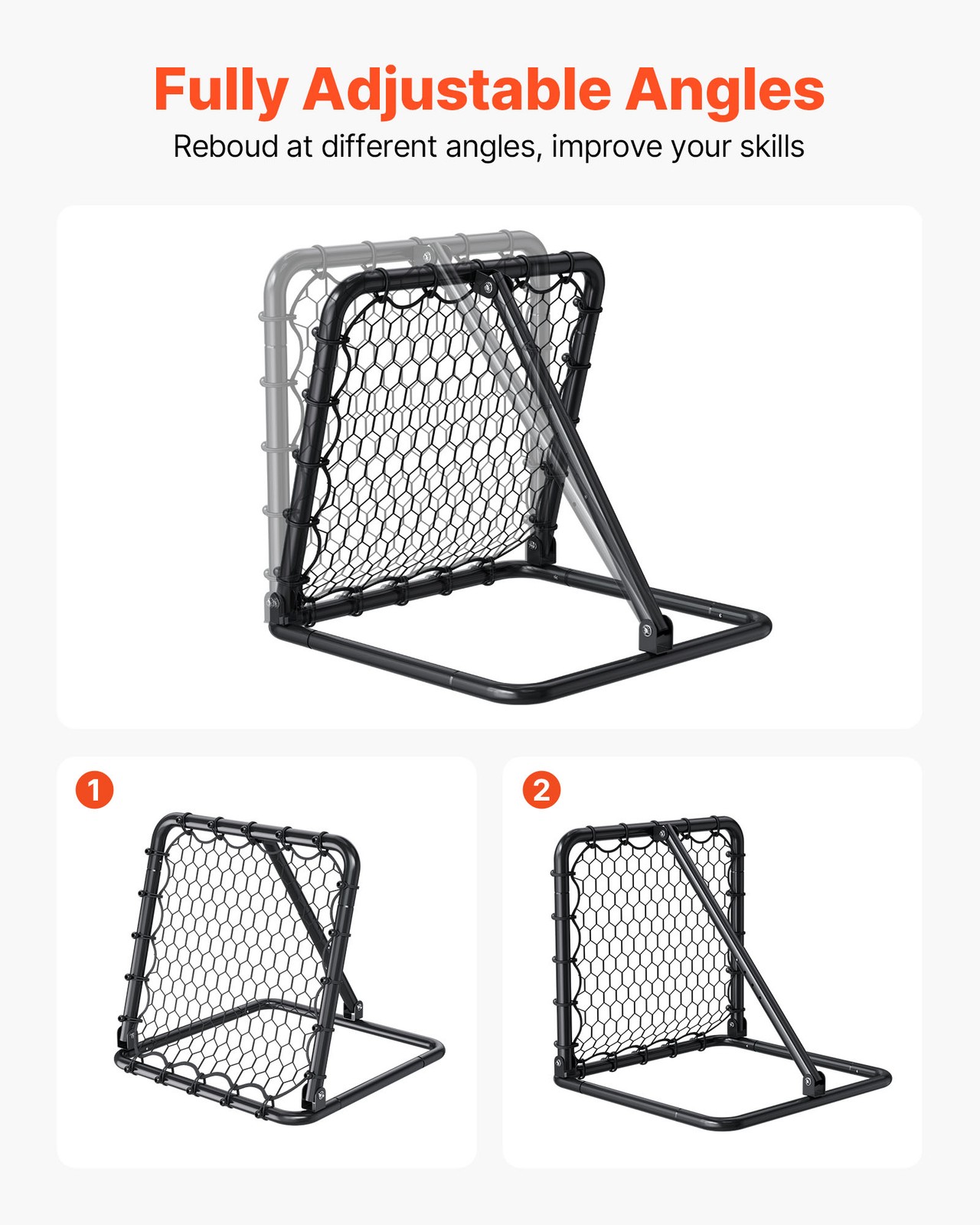 Fully Adjustable Angles
Reboud at different angles, improve your skills

1

2