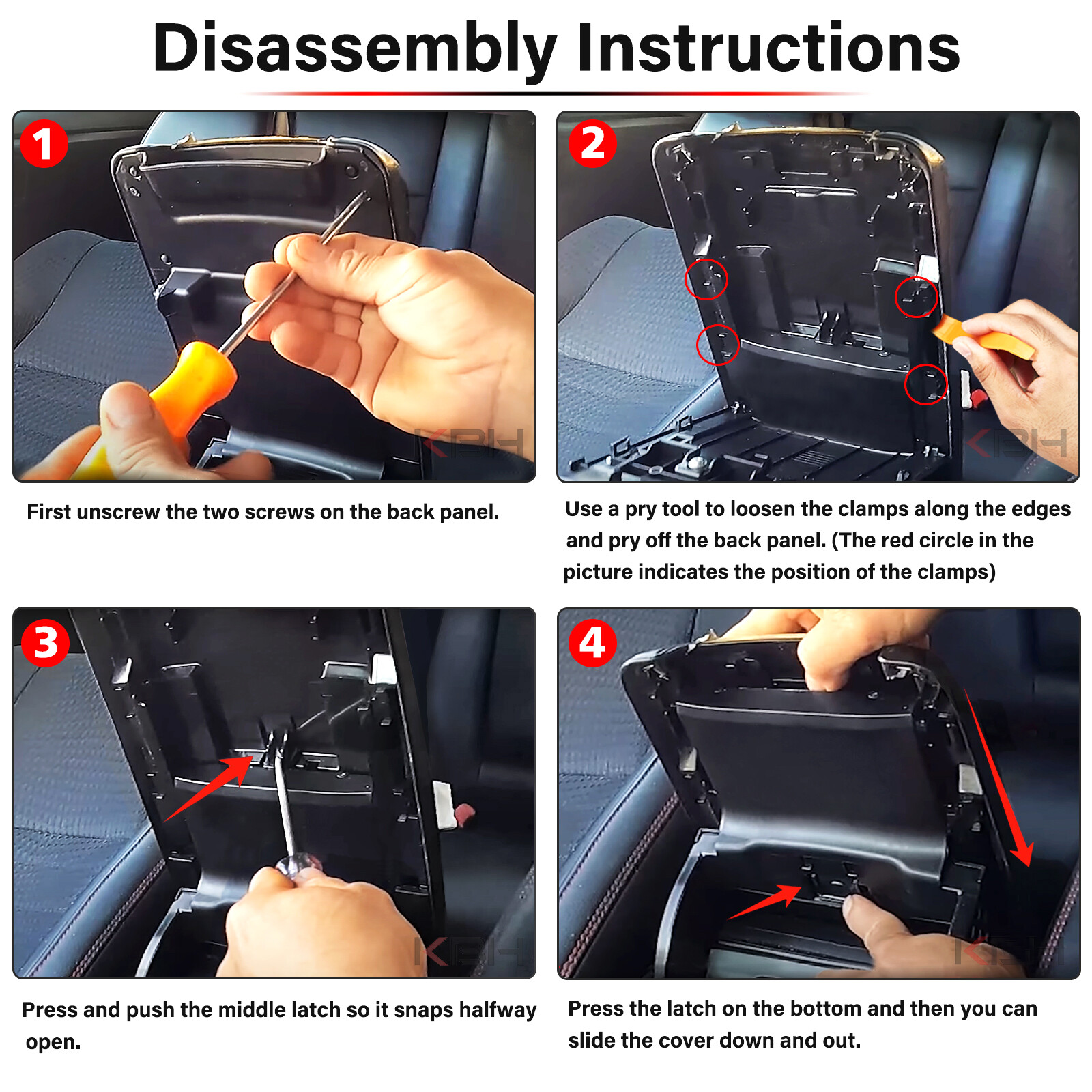 Disassembly Instructions

1

KBH

First unscrew the two screws on the back panel.

2

KBH

Use a pry tool to loosen the clamps along the edges and pry off the back panel. (The red circle in the picture indicates the position of the clamps)

3

KBH

Press and push the middle latch so it snaps halfway open.

4

KBH

Press the latch on the bottom and then you can slide the cover down and out.