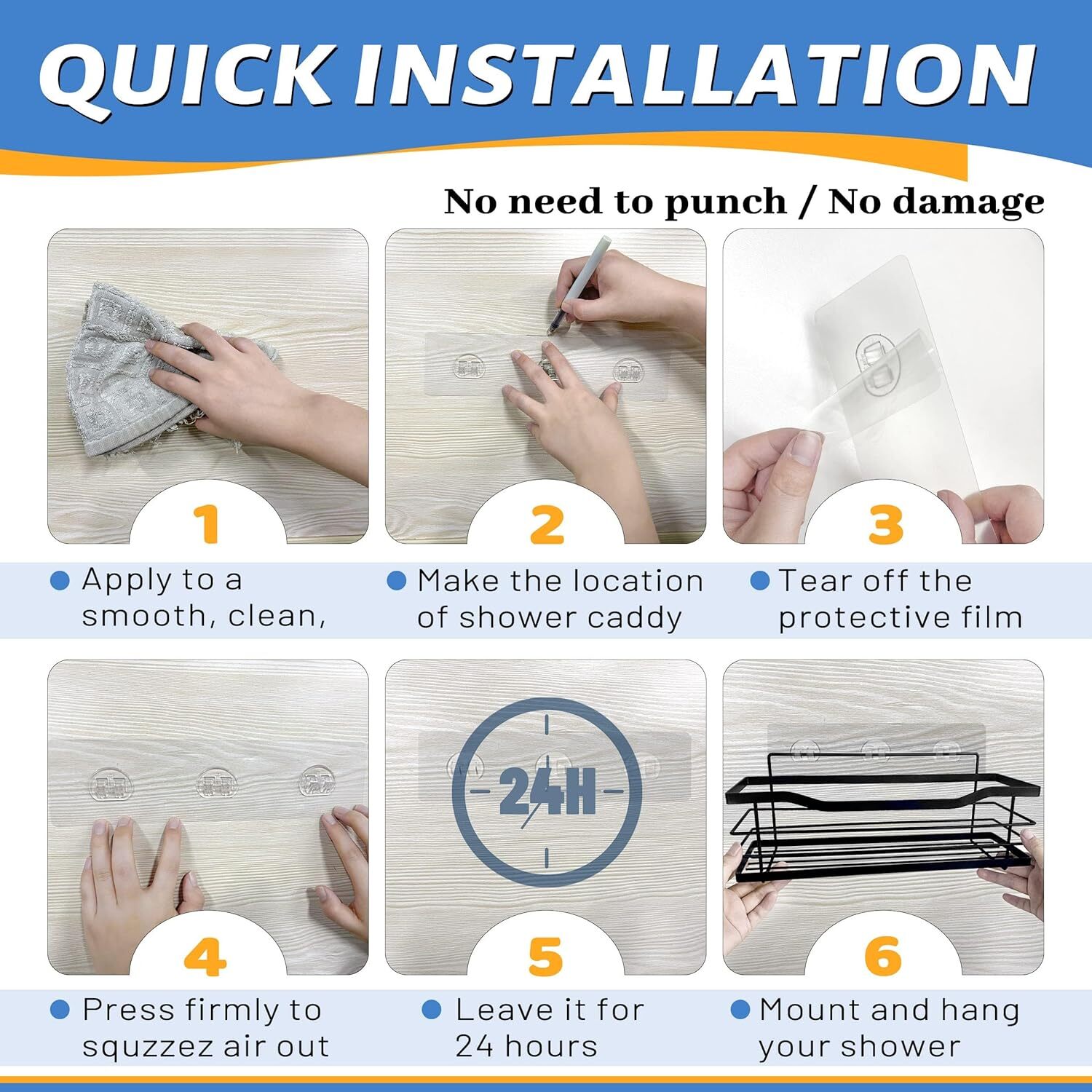 QUICK INSTALLATION

No need to punch / No damage

1

Apply to a smooth, clean,

2

Make the location of shower caddy

3

Tear off the protective film

4

Press firmly to squzzez air out

24H

5

Leave it for 24 hours

6

Mount and hang your shower