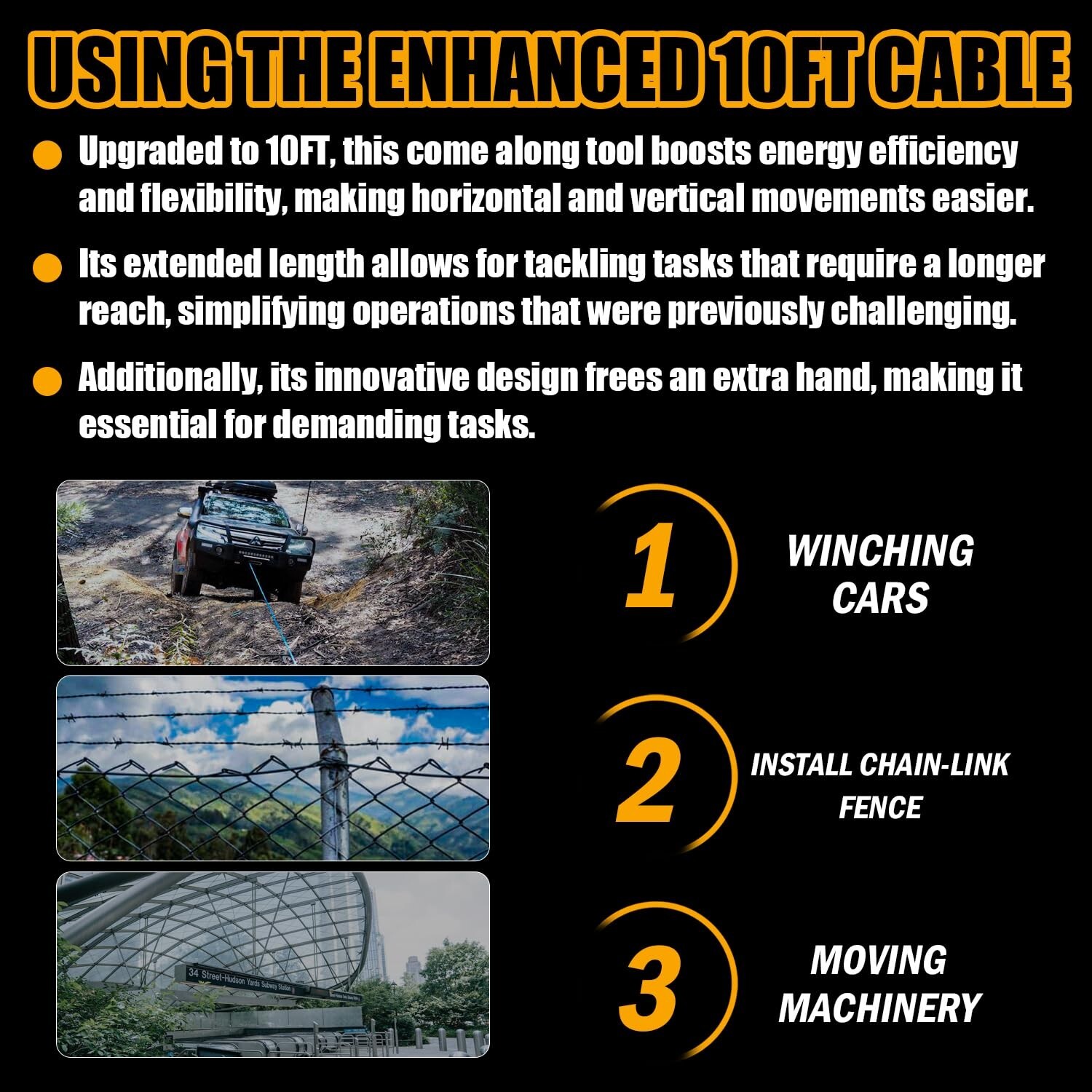 USING THE ENHANCED 10FT CABLE

Upgraded to 10FT, this come along tool boosts energy efficiency and flexibility, making horizontal and vertical movements easier.

Its extended length allows for tackling tasks that require a longer reach, simplifying operations that were previously challenging.

Additionally, its innovative design frees an extra hand, making it essential for demanding tasks.

34 Street-Hudson Yards Subway Station

1 WINCHING CARS

2 INSTALL CHAIN-LINK FENCE

3 MOVING MACHINERY