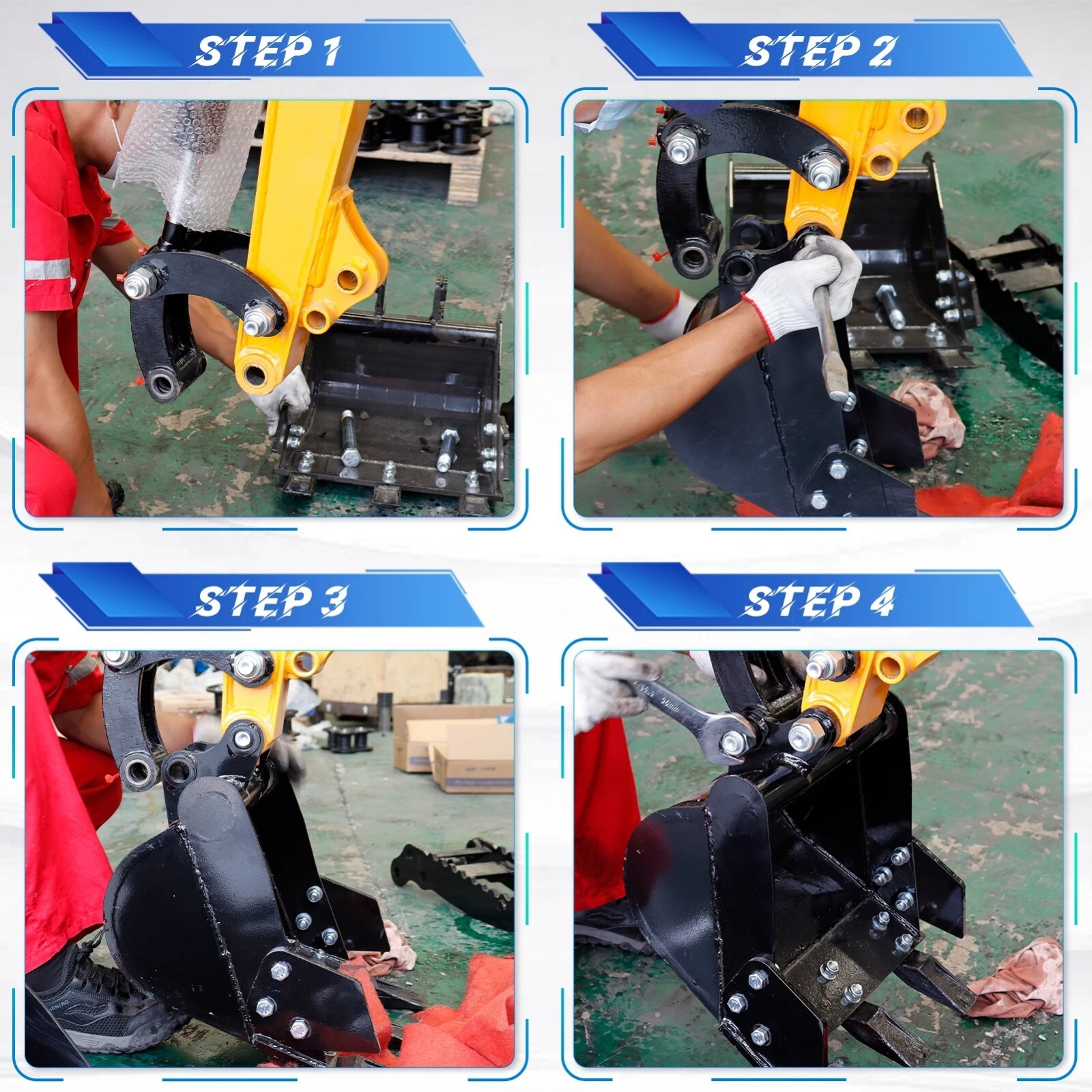 STEP 1

STEP 2

STEP 3

STEP 4