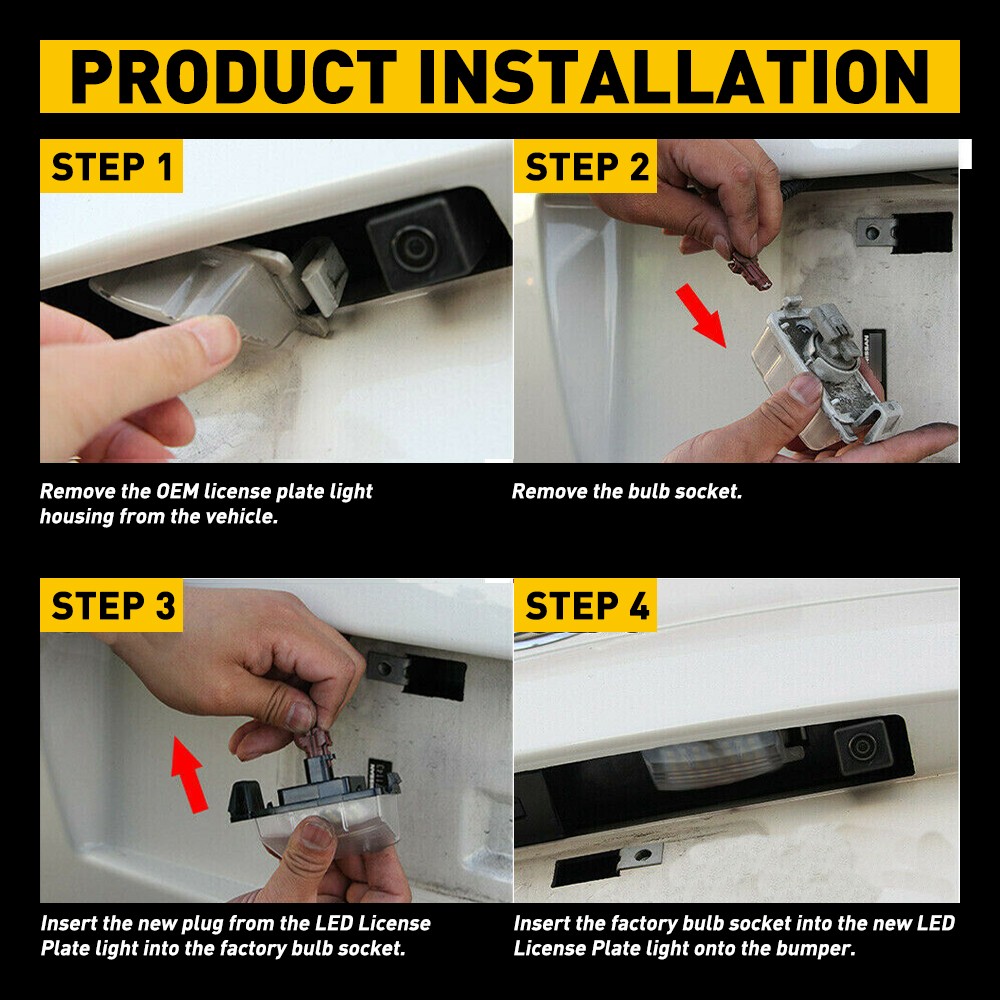 PRODUCT INSTALLATION

STEP 1

Remove the OEM license plate light housing from the vehicle.

STEP 2

Remove the bulb socket.

STEP 3

Insert the new plug from the LED License Plate light into the factory bulb socket.

STEP 4

Insert the factory bulb socket into the new LED License Plate light onto the bumper.