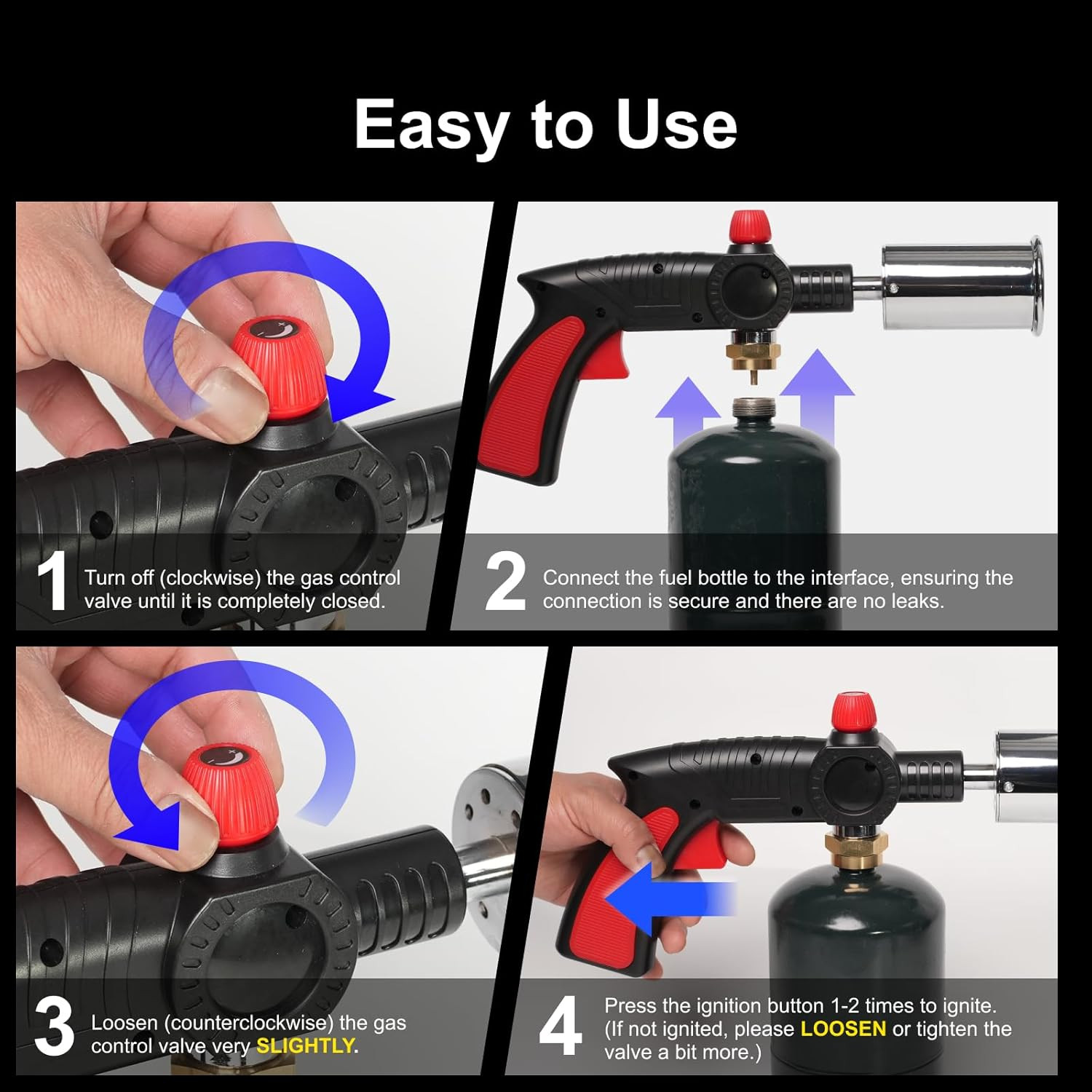 Easy to Use

1 Turn off (clockwise) the gas control valve until it is completely closed.

2 Connect the fuel bottle to the interface, ensuring the connection is secure and there are no leaks.

3 Loosen (counterclockwise) the gas control valve very SLIGHTLY.

4 Press the ignition button 1-2 times to ignite. (If not ignited, please LOOSEN or tighten the valve a bit more.)