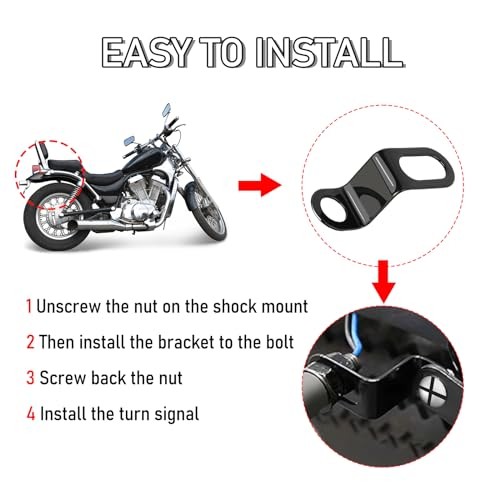 EASY TO INSTALL

1 Unscrew the nut on the shock mount

2 Then install the bracket to the bolt

3 Screw back the nut

4 Install the turn signal