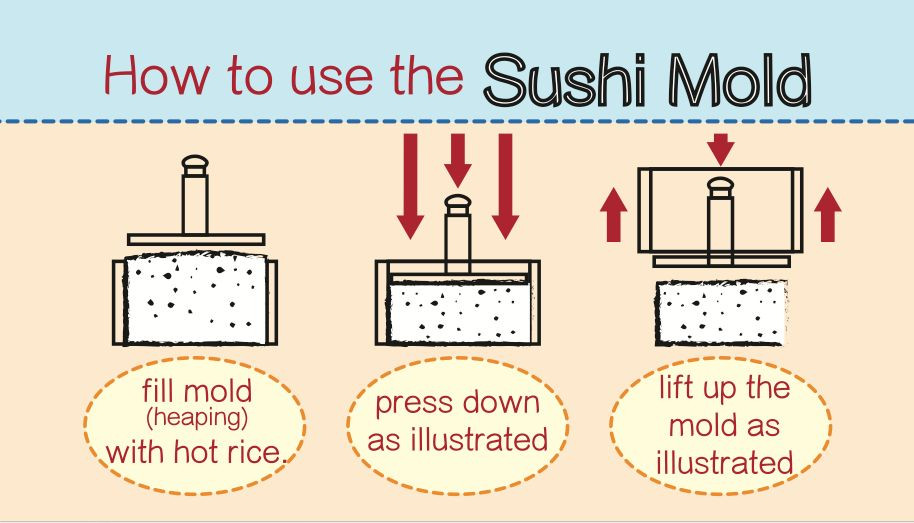 How to use the Sushi Mold

fill mold (heaping) with hot rice.

press down as illustrated

lift up the mold as illustrated