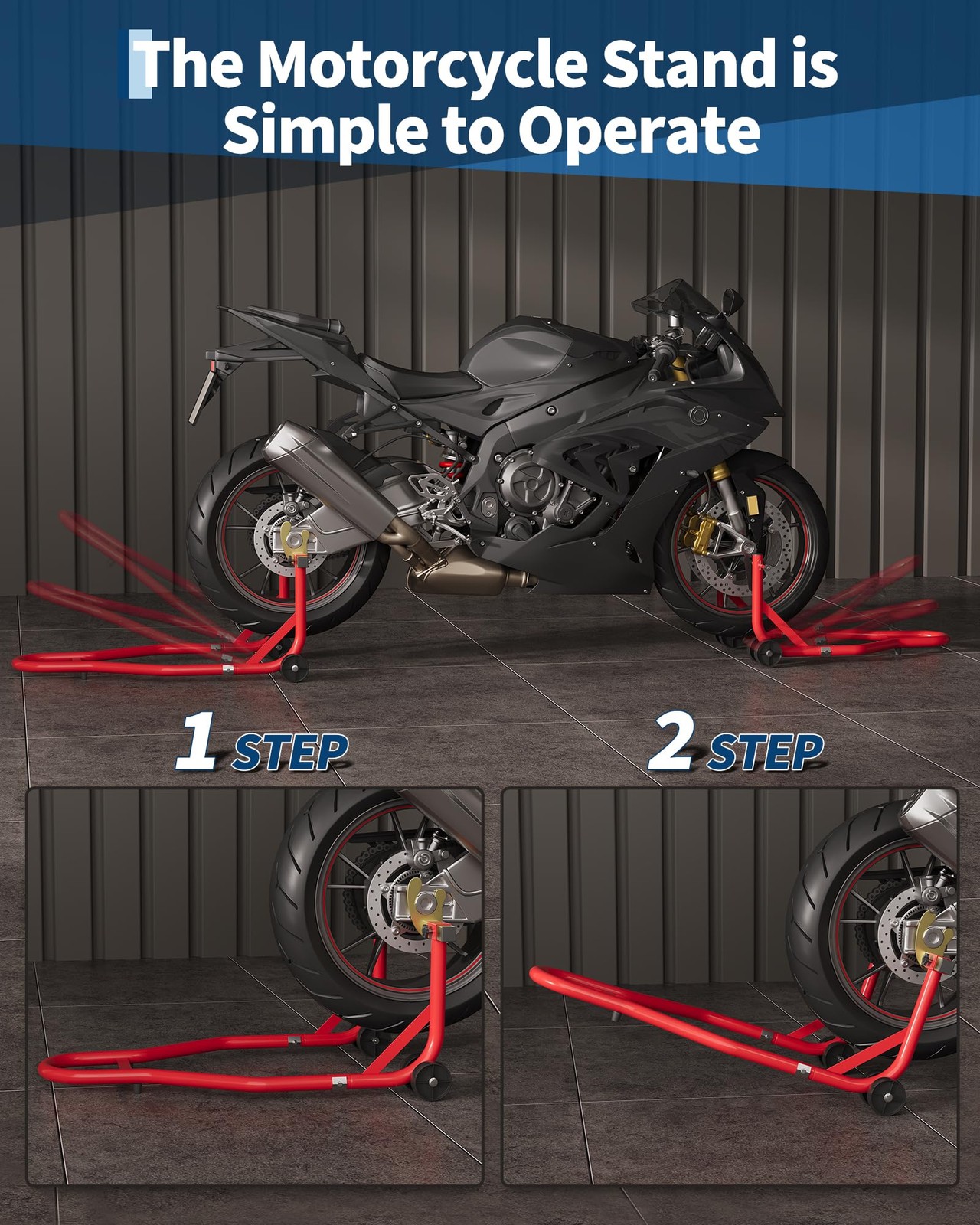 The Motorcycle Stand is Simple to Operate

1 STEP

2 STEP