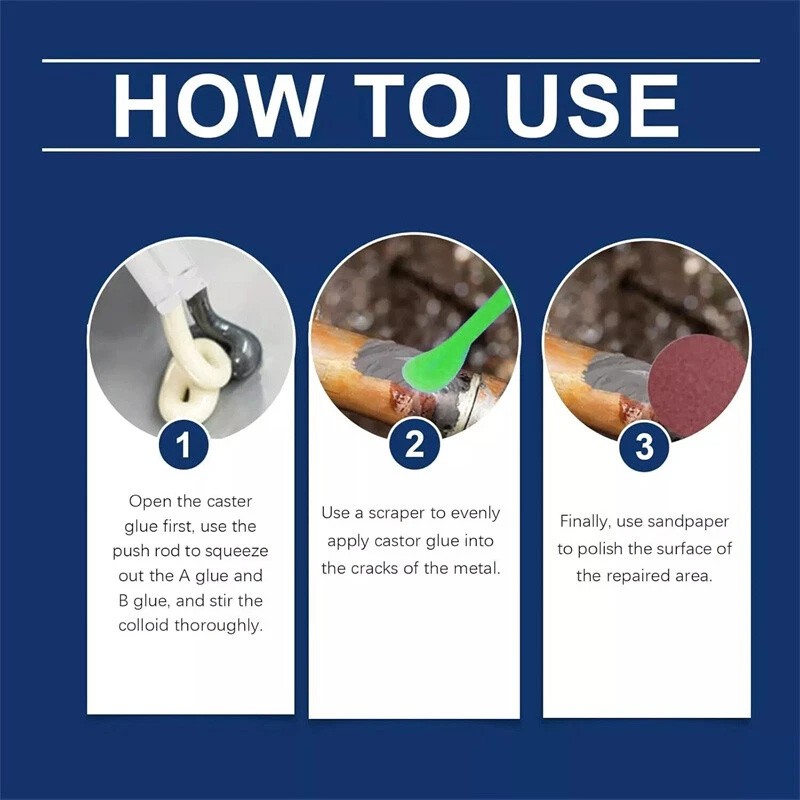 HOW TO USE

1

Open the caster glue first, use the push rod to squeeze out the A glue and B glue, and stir the colloid thoroughly.

2

Use a scraper to evenly apply castor glue into the cracks of the metal.

3

Finally, use sandpaper to polish the surface of the repaired area.