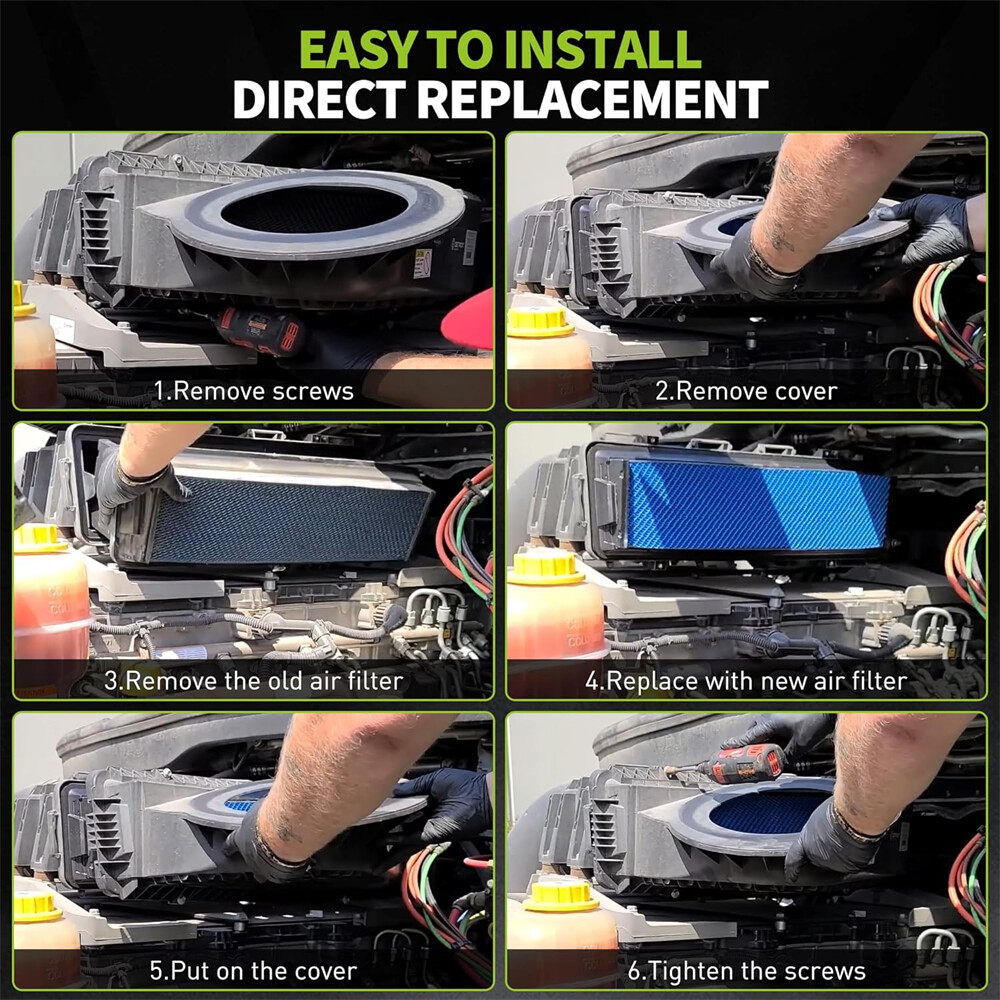 EASY TO INSTALL
DIRECT REPLACEMENT

1.Remove screws

2.Remove cover

3.Remove the old air filter

4.Replace with new air filter

5.Put on the cover

6.Tighten the screws