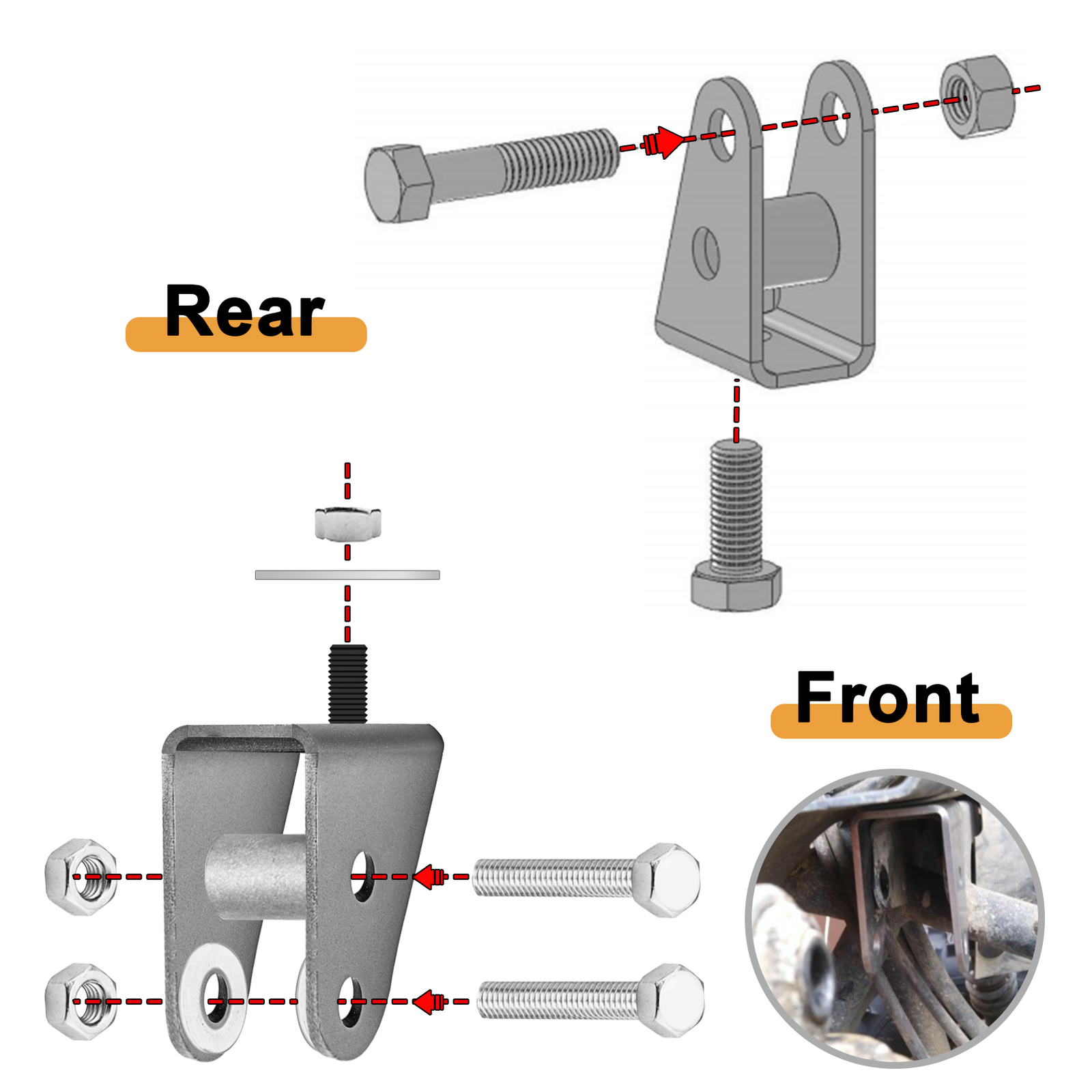 Rear

Front