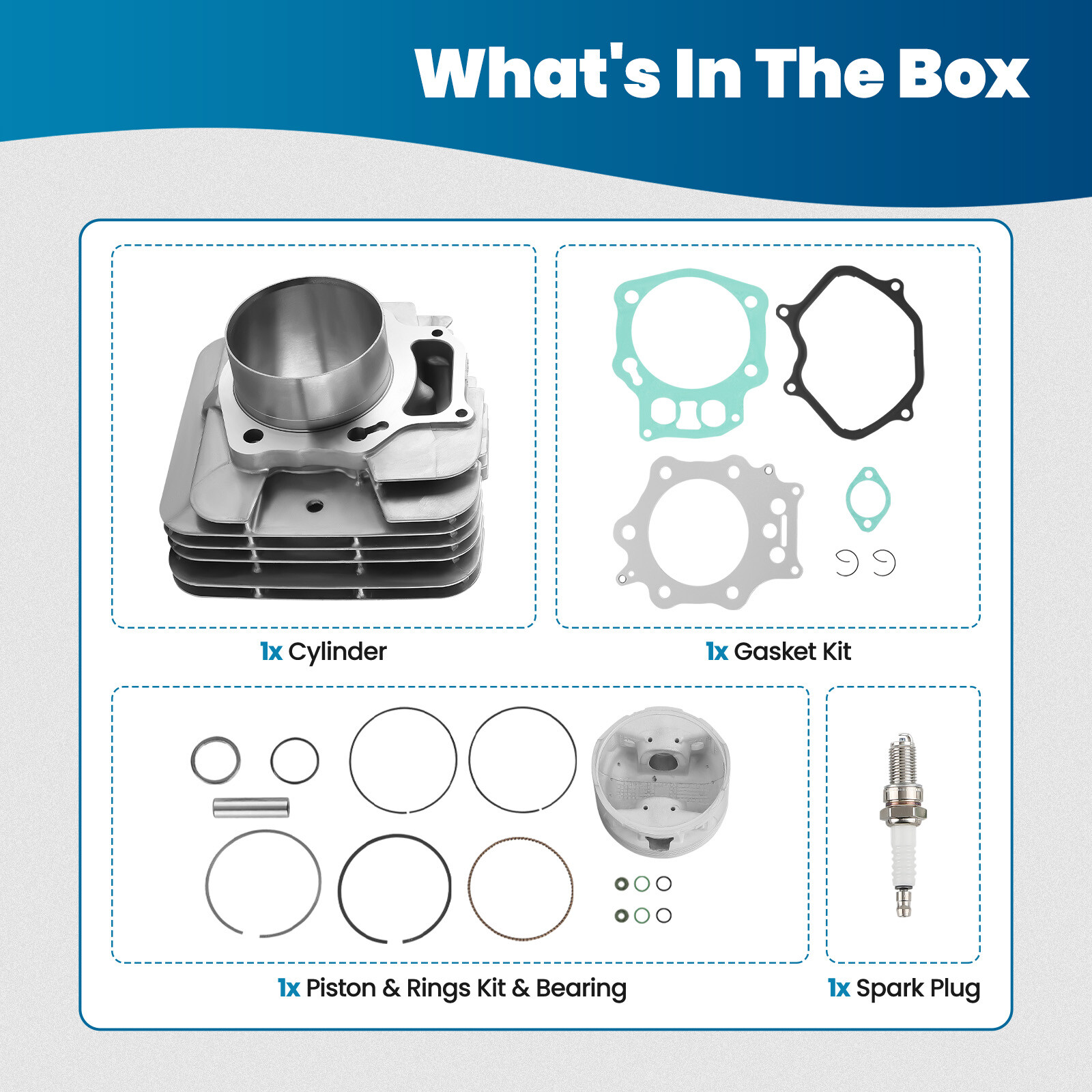 What's In The Box

1x Cylinder

1x Gasket Kit

1x Piston & Rings Kit & Bearing

1x Spark Plug