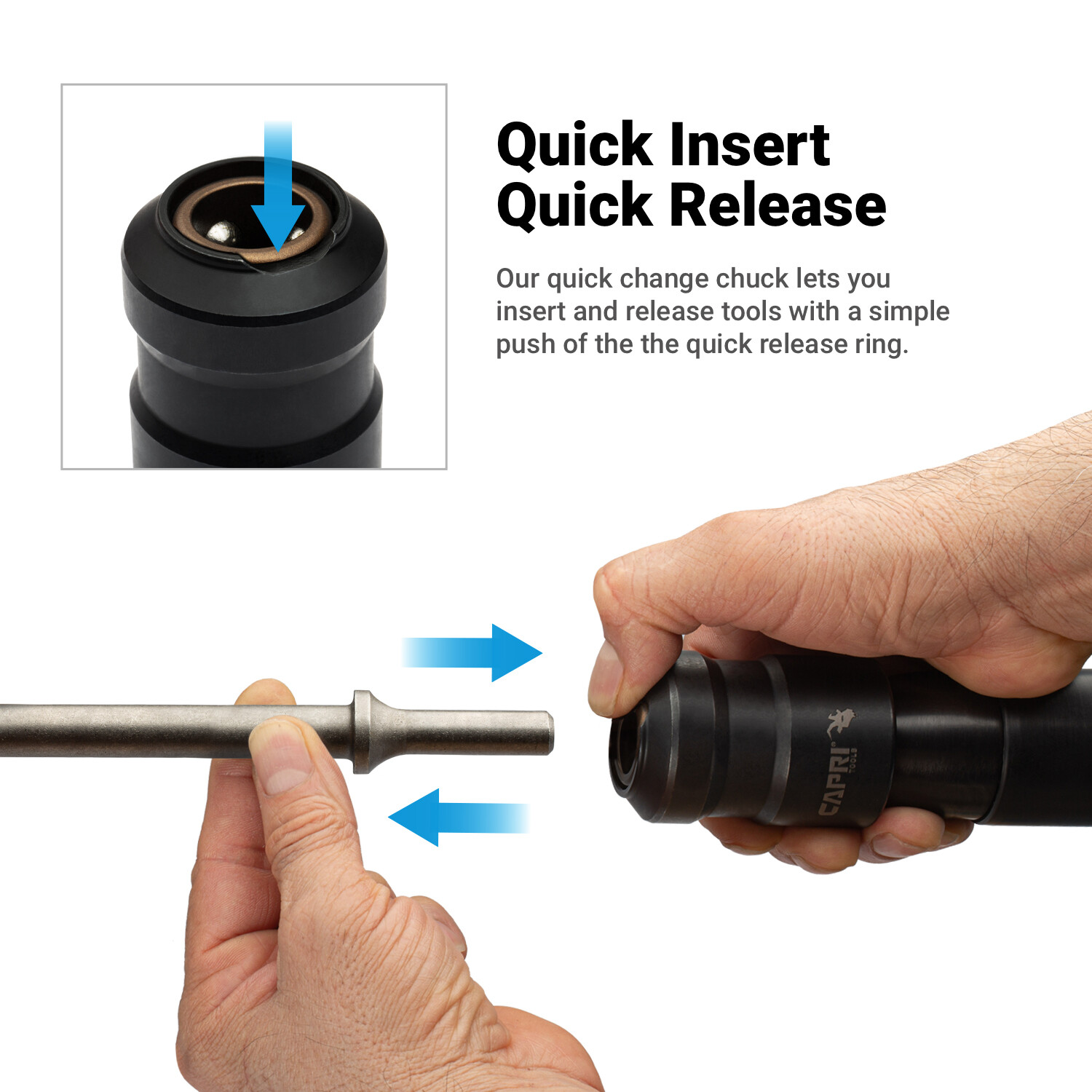 Quick Insert
Quick Release

Our quick change chuck lets you insert and release tools with a simple push of the the quick release ring.

CAPRI TOOLS