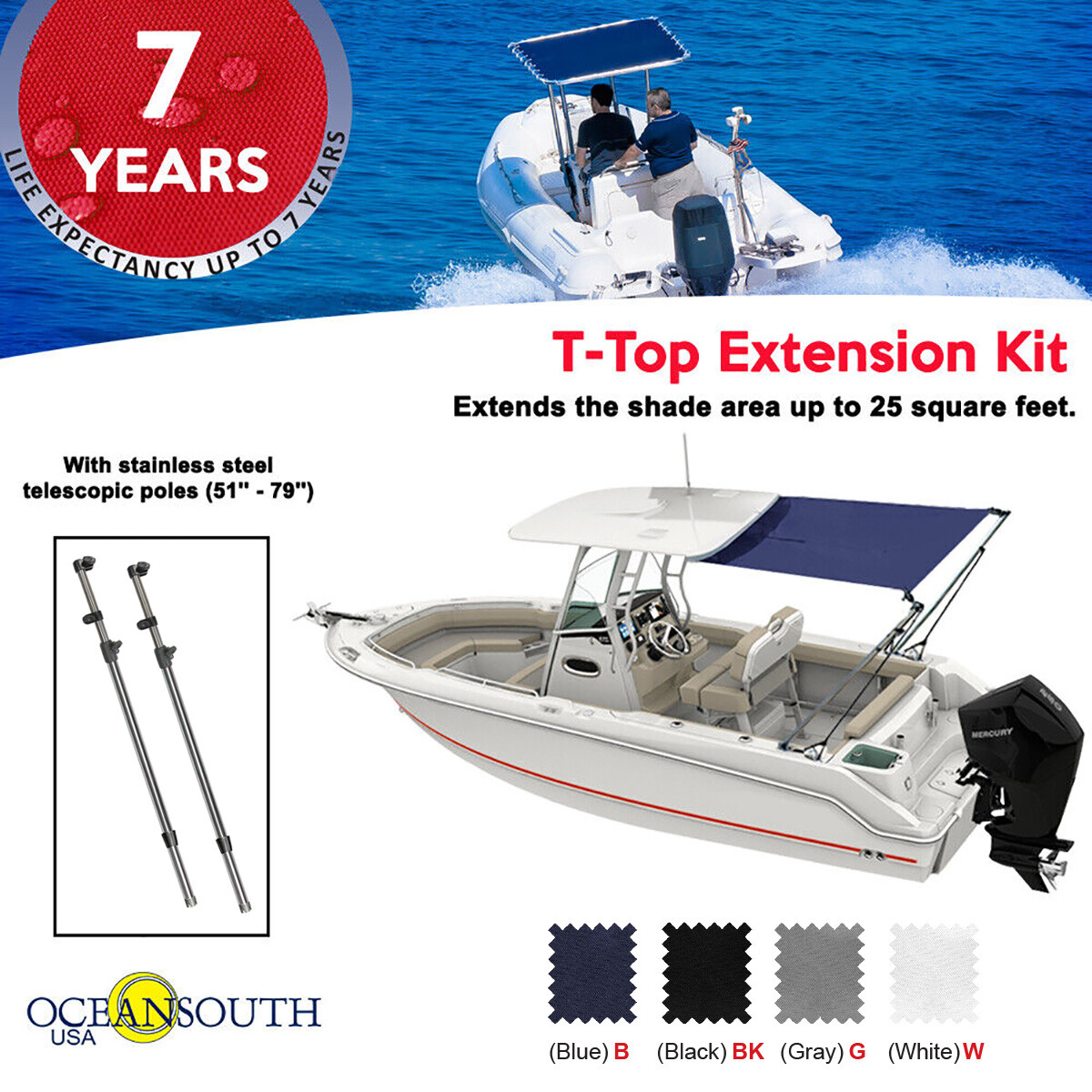 7 YEARS

LIFE EXPECTANCY UP TO 7 YEARS

T-Top Extension Kit

Extends the shade area up to 25 square feet.

With stainless steel telescopic poles (51" - 79")

MERCURY

OCEANSOUTH USA

(Blue) B (Black) BK (Gray) G (White) W