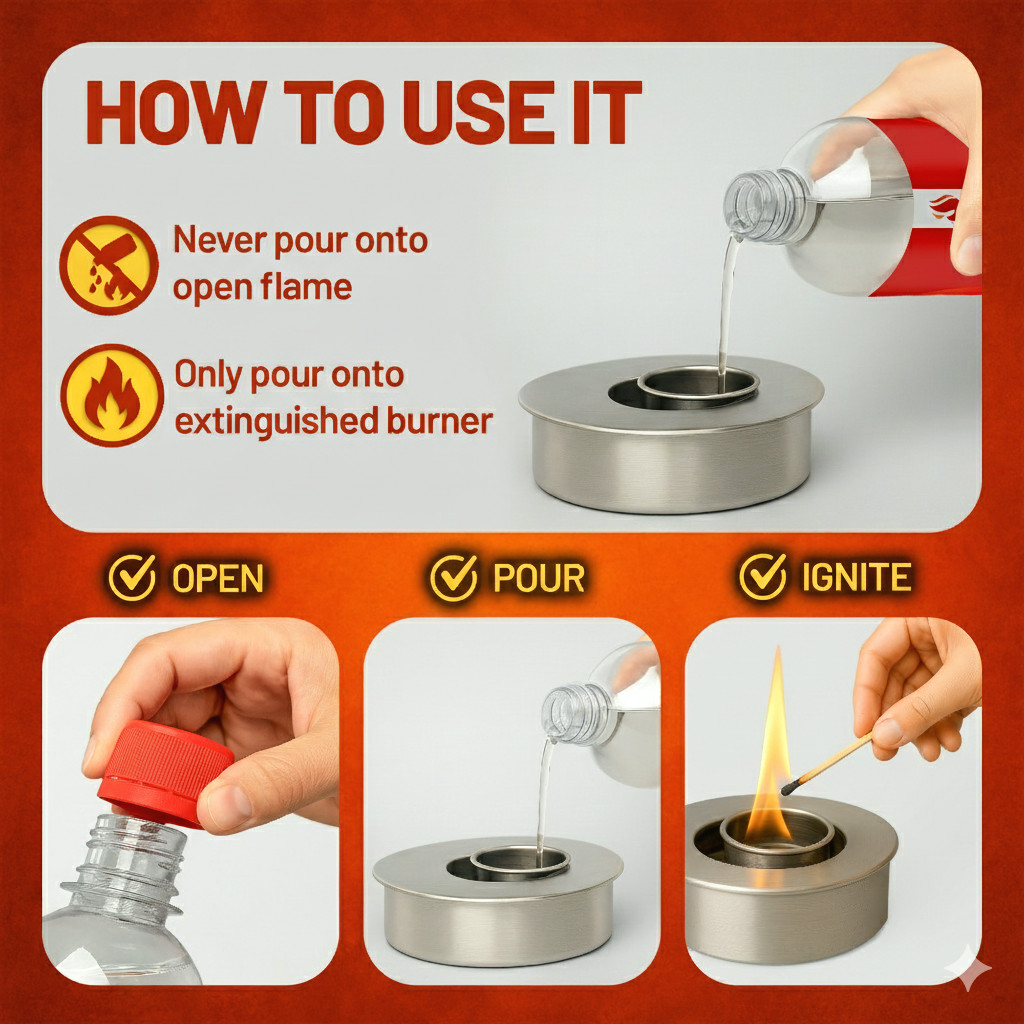 HOW TO USE IT

Never pour onto open flame

Only pour onto extinguished burner

OPEN

POUR

IGNITE